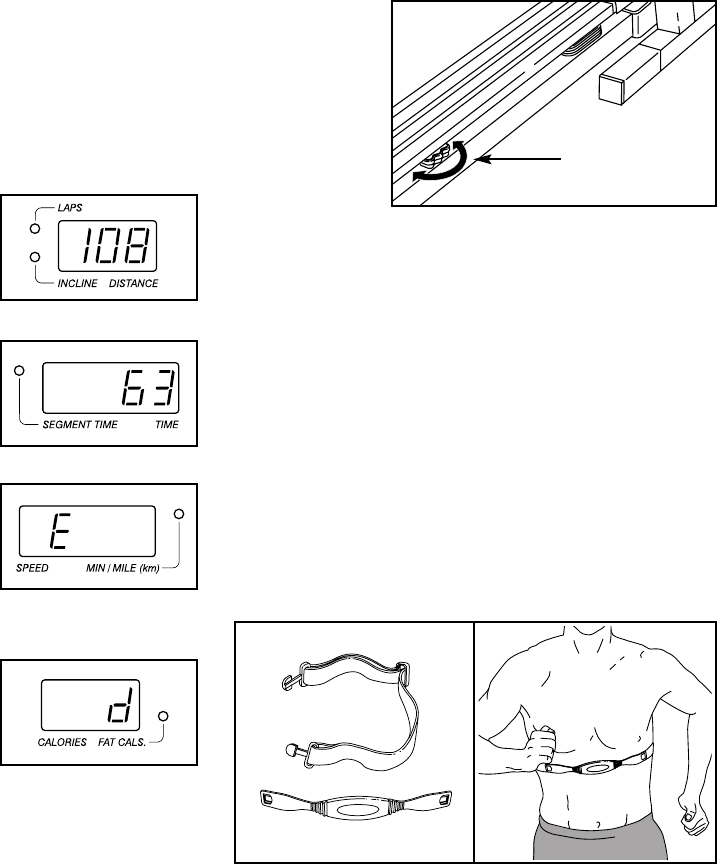 LAPS

108

INCLINE DISTANCE

63

SEGMENT TIME TIME

E

SPEED MIN / MILE (km)

d

CALORIES FAT CALS.