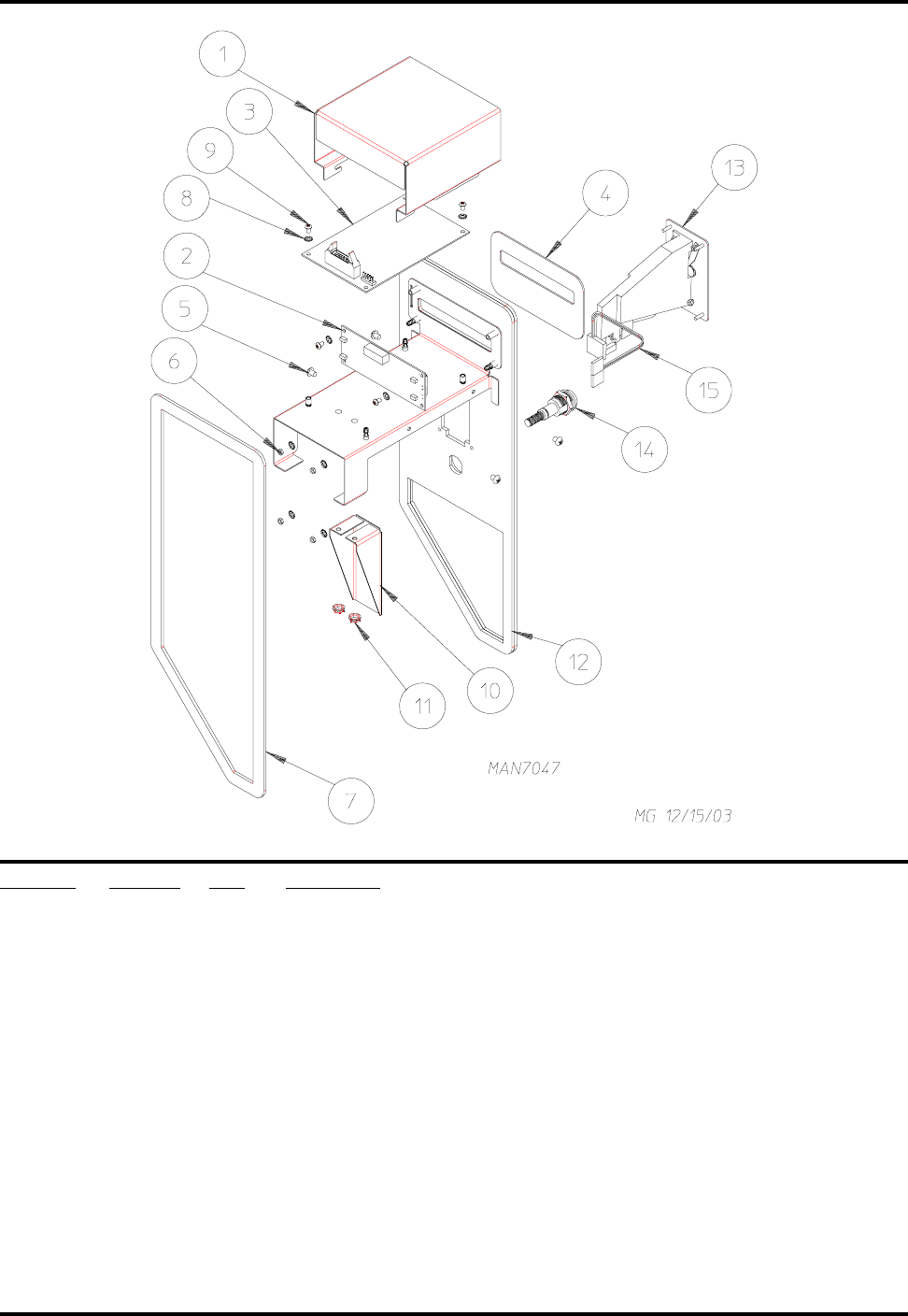 1

3

9

8

2

5

6

4

13

15

14

12

10

11

7

MAN7047

MG 12/15/03