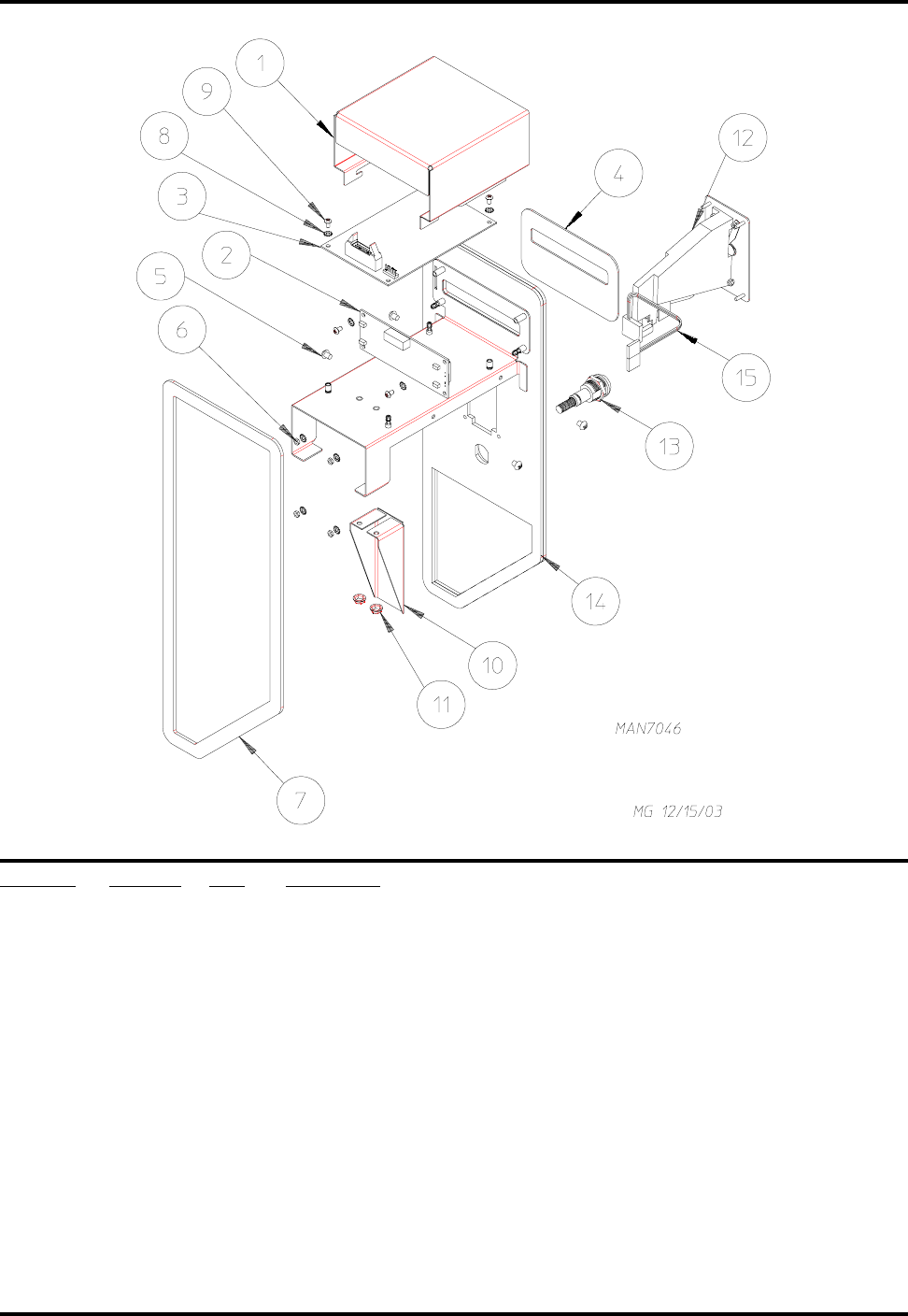 1
9
8
3
2
5
6
4
12
15
13
14
10
11
7
MAN7046
MG 12/15/03