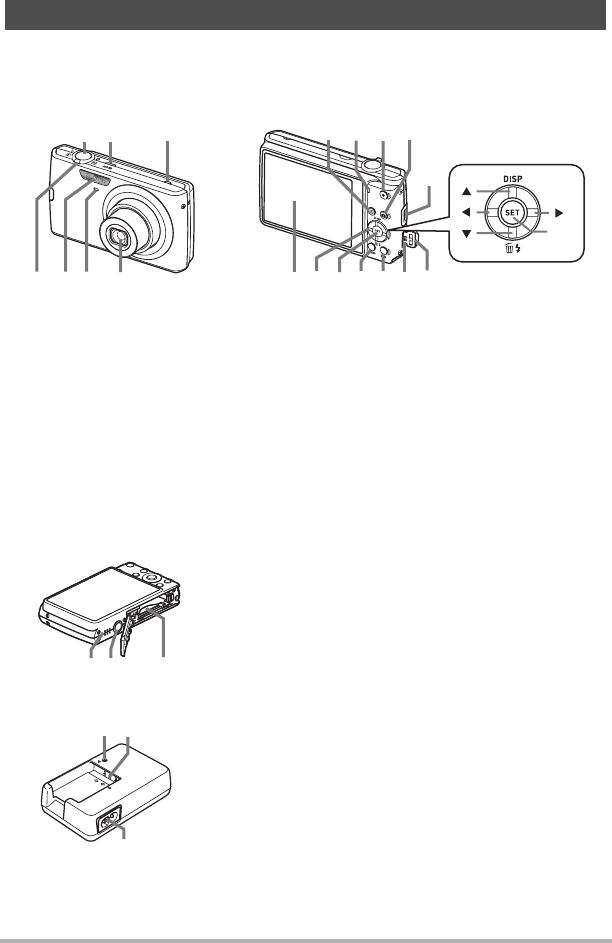 DISP

SET