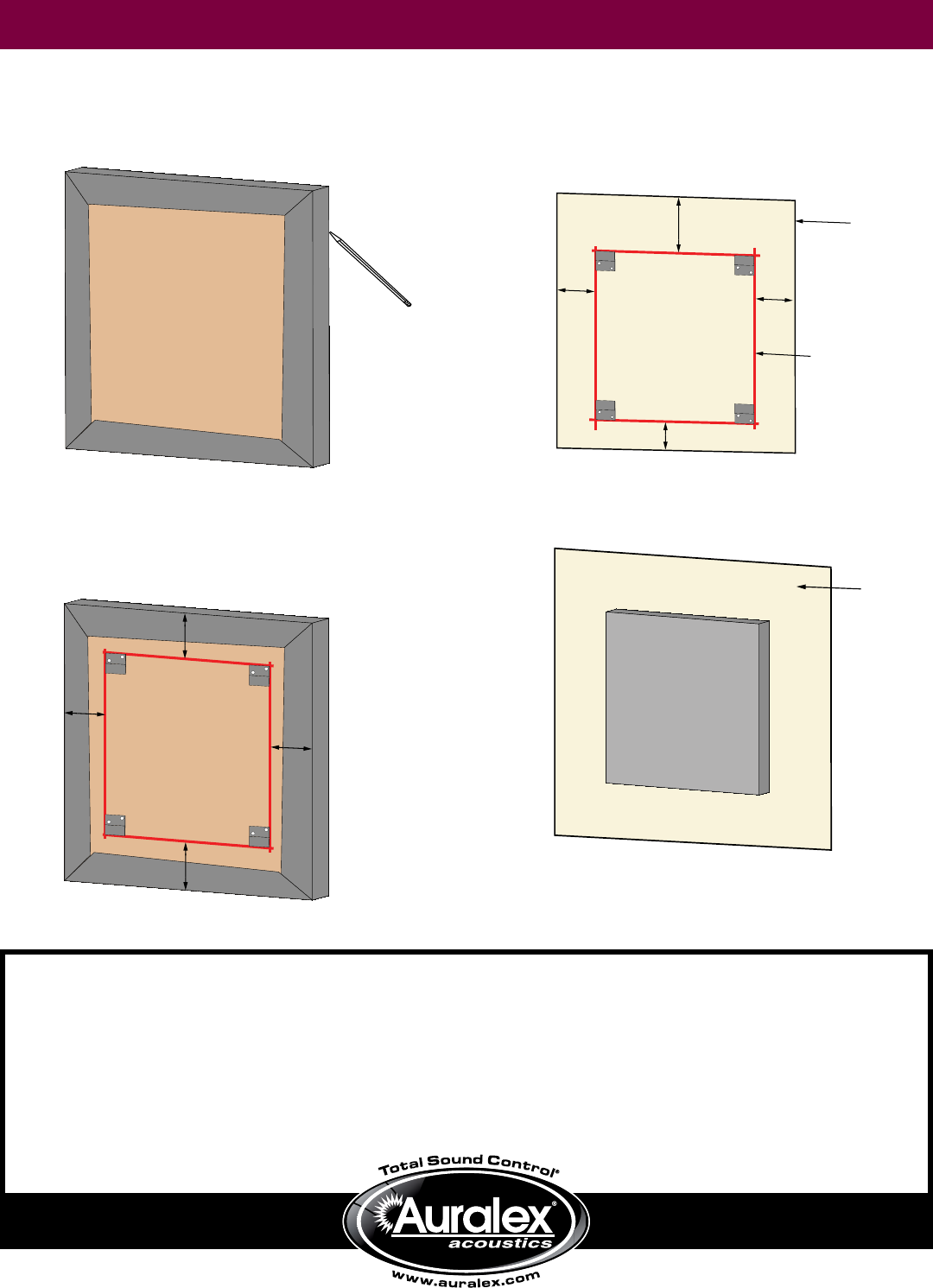 Total Sound Control®

Auralex®
acoustics

www.auralex.com