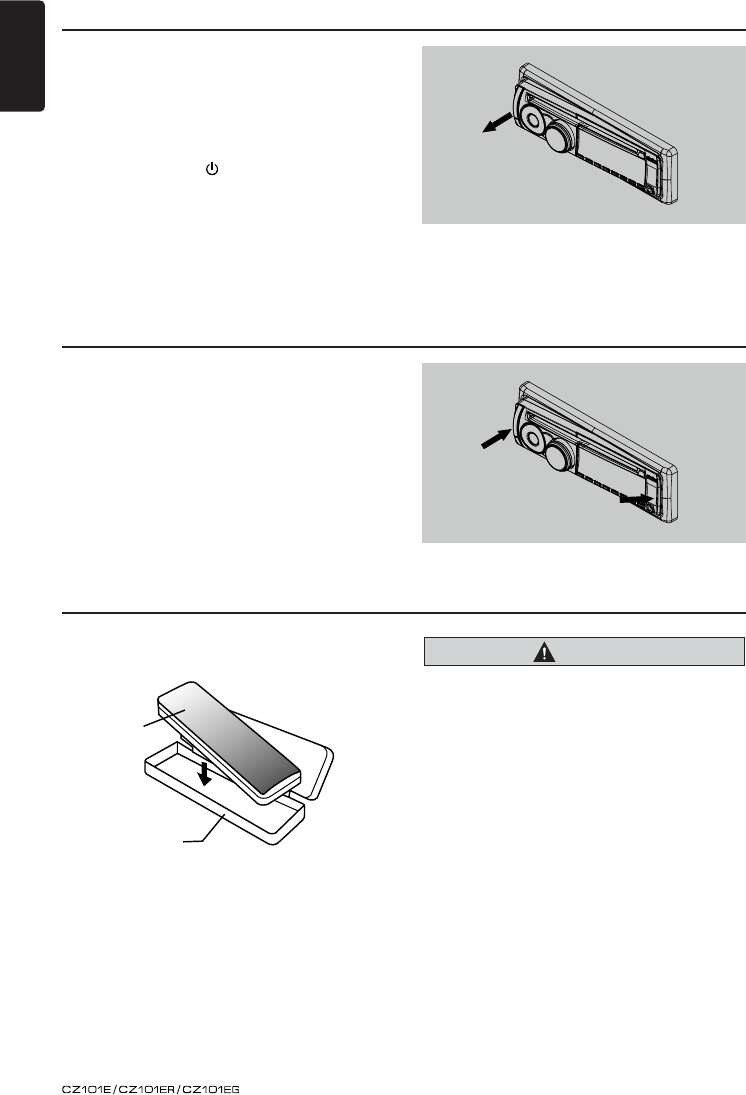 CZ101E/CZ101ER/CZ101EG