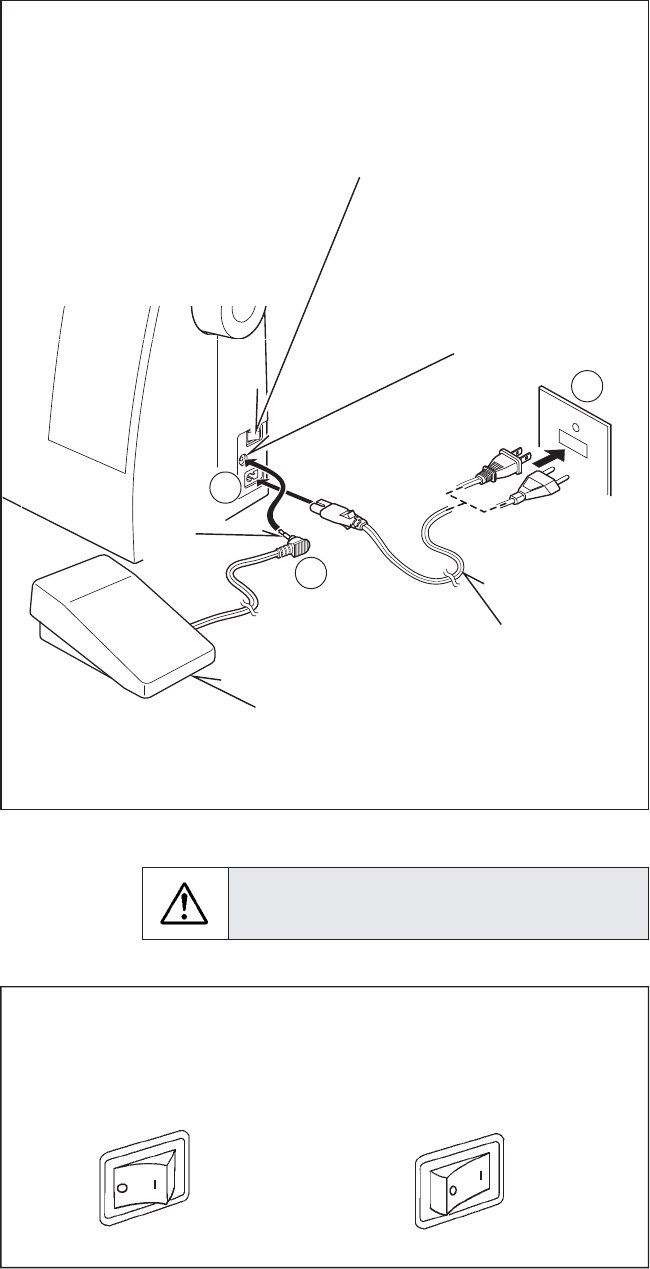 O I

O I