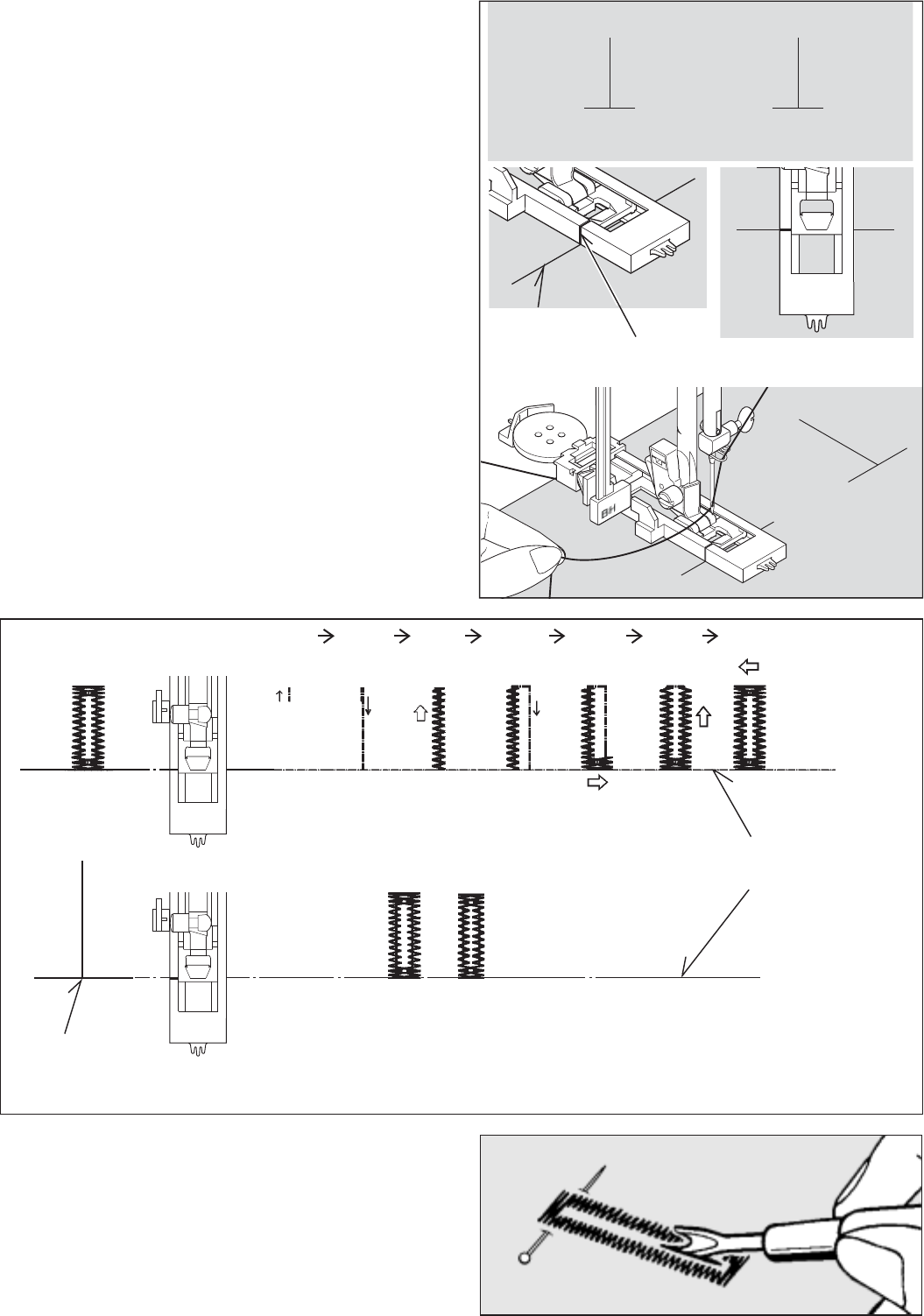 BH