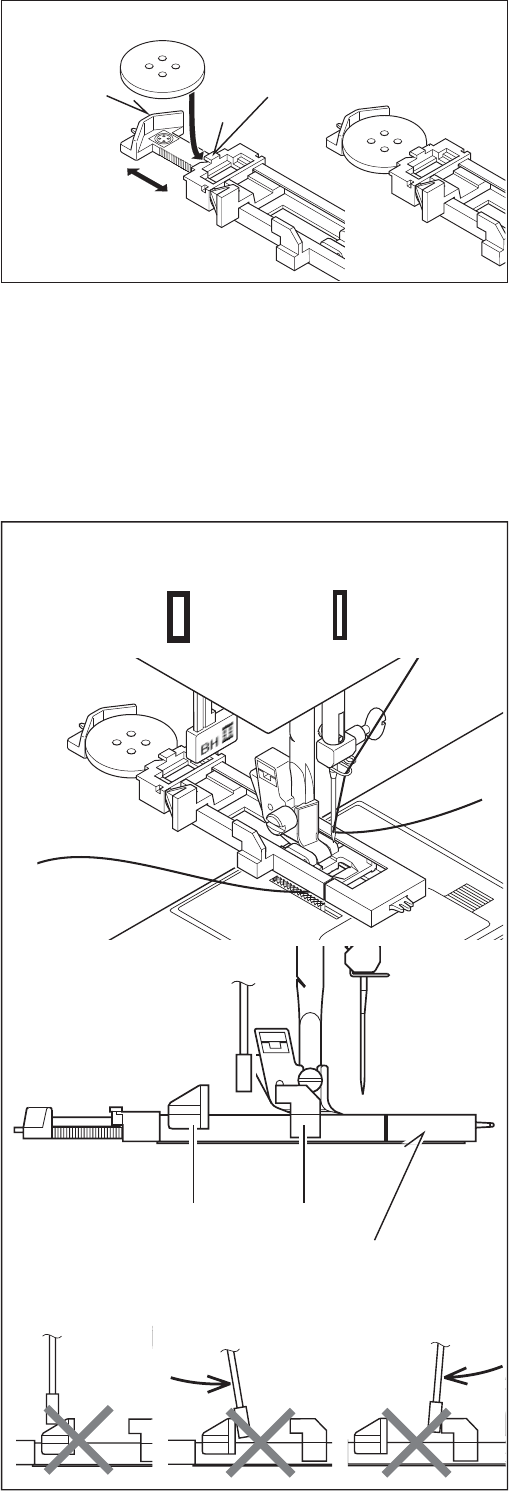 BH