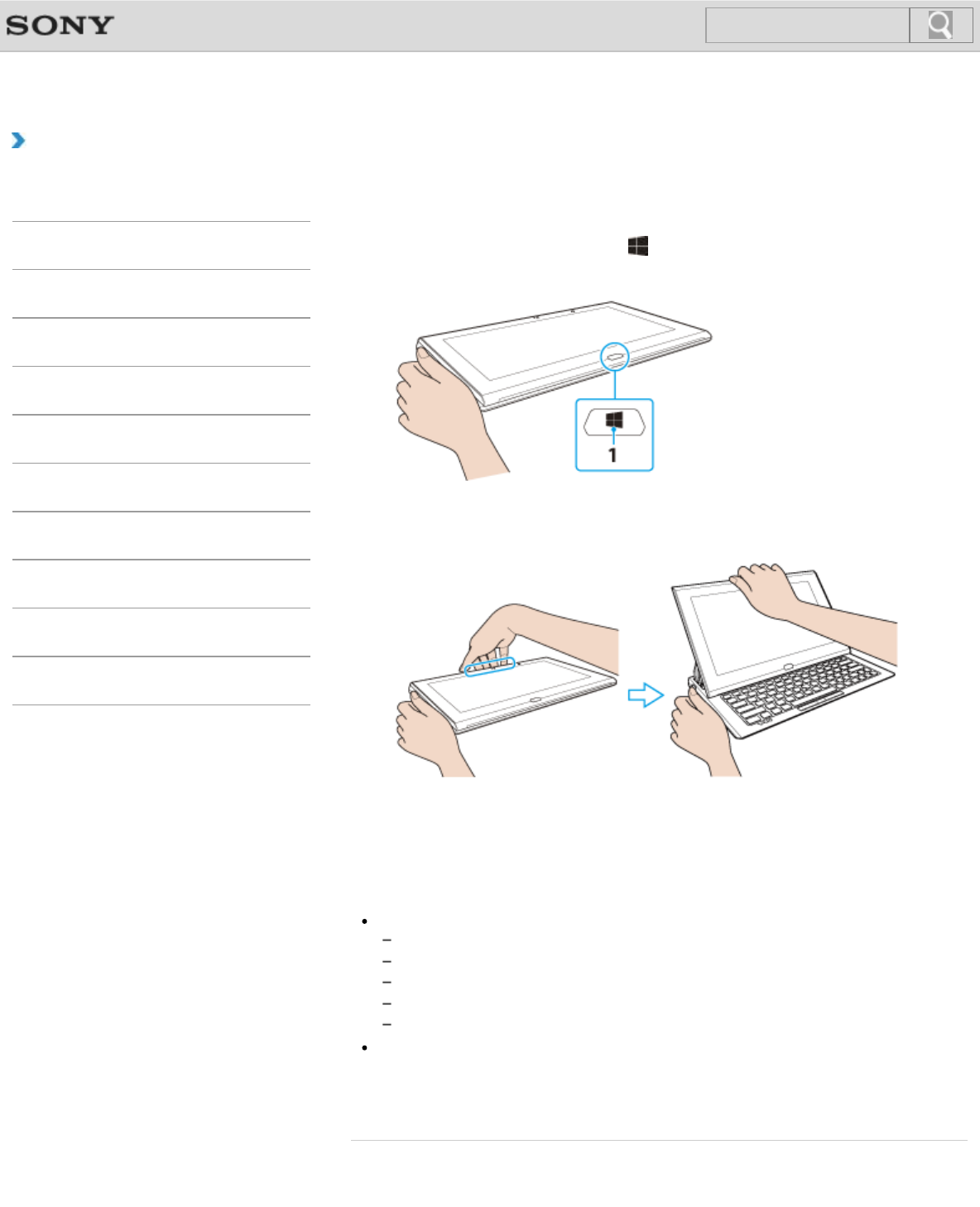 SONY

1