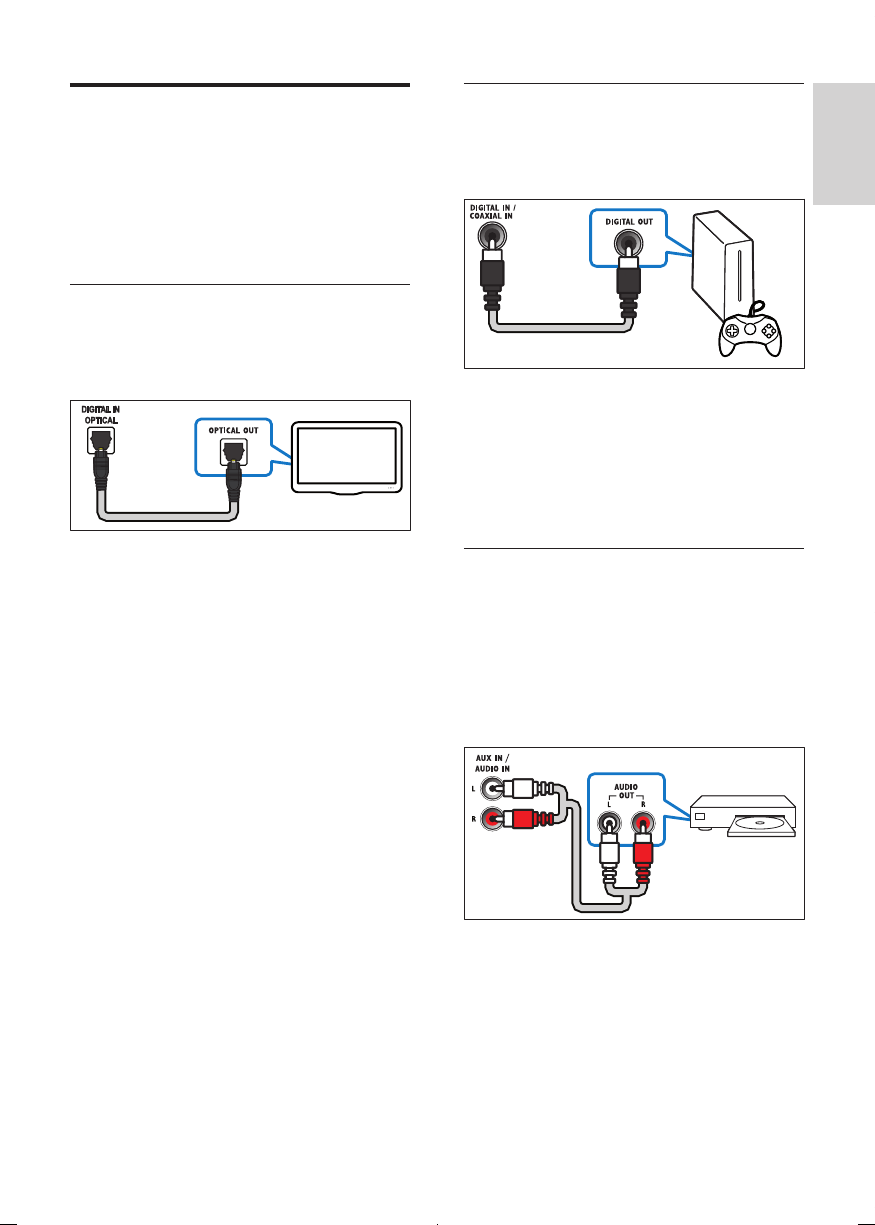 DIGITAL IN OPTICAL

OPTICAL OUT

DIGITAL IN / COAXIAL IN

DIGITAL OUT

AUX IN / AUDIO IN

L

R

AUDIO OUT

L R