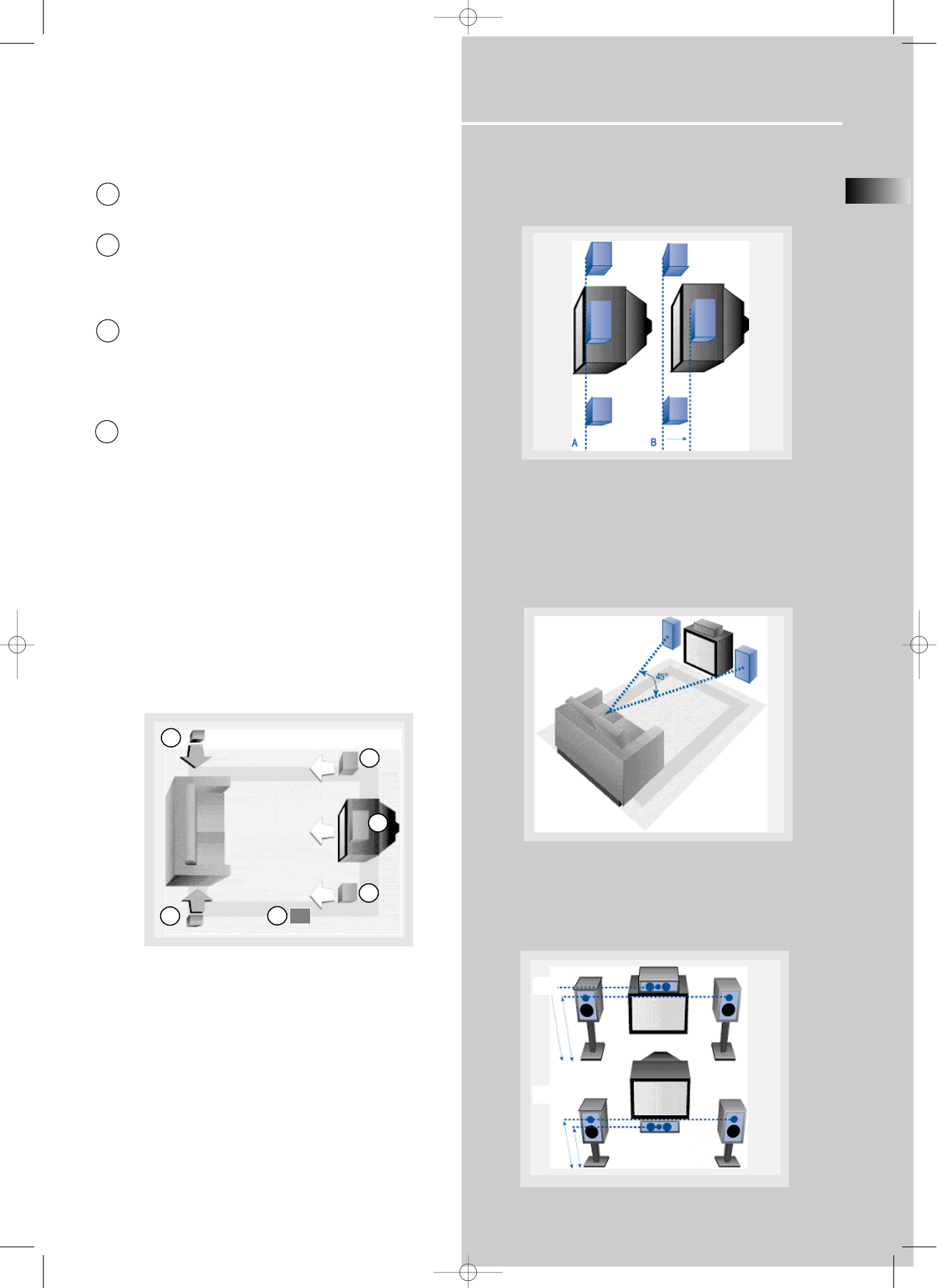 A

B

45°