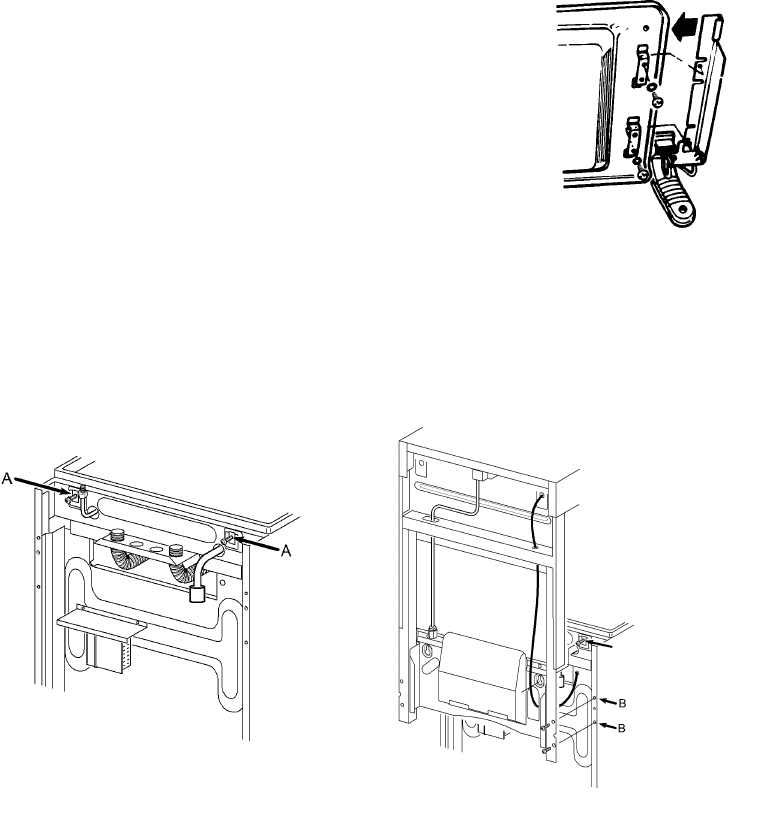 A

A

B

B