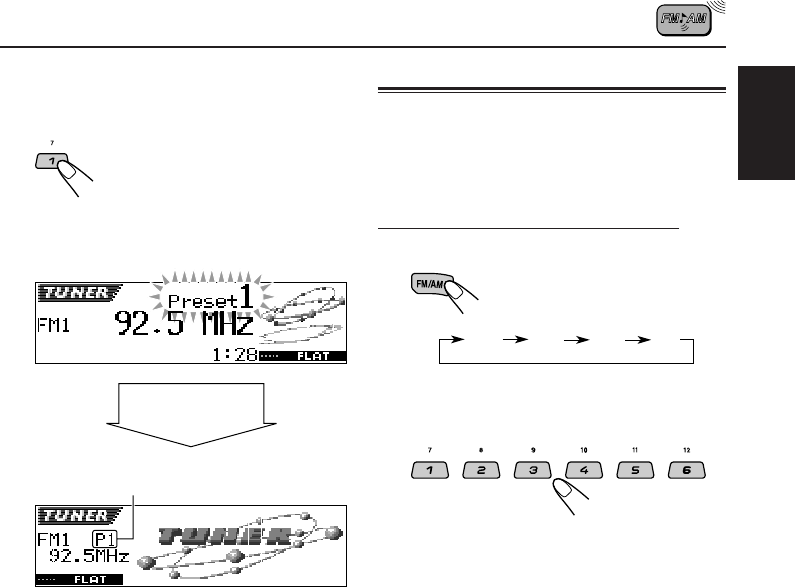 FM/AM

7

1

TUNER

Preset 1

FM1 92.5 MHz

1:28 FLAT

TUNER

FM1 P1

92.5MHz

TUNER

FLAT

FM/AM

7 8 9 10 11 12

1 2 3 4 5 6