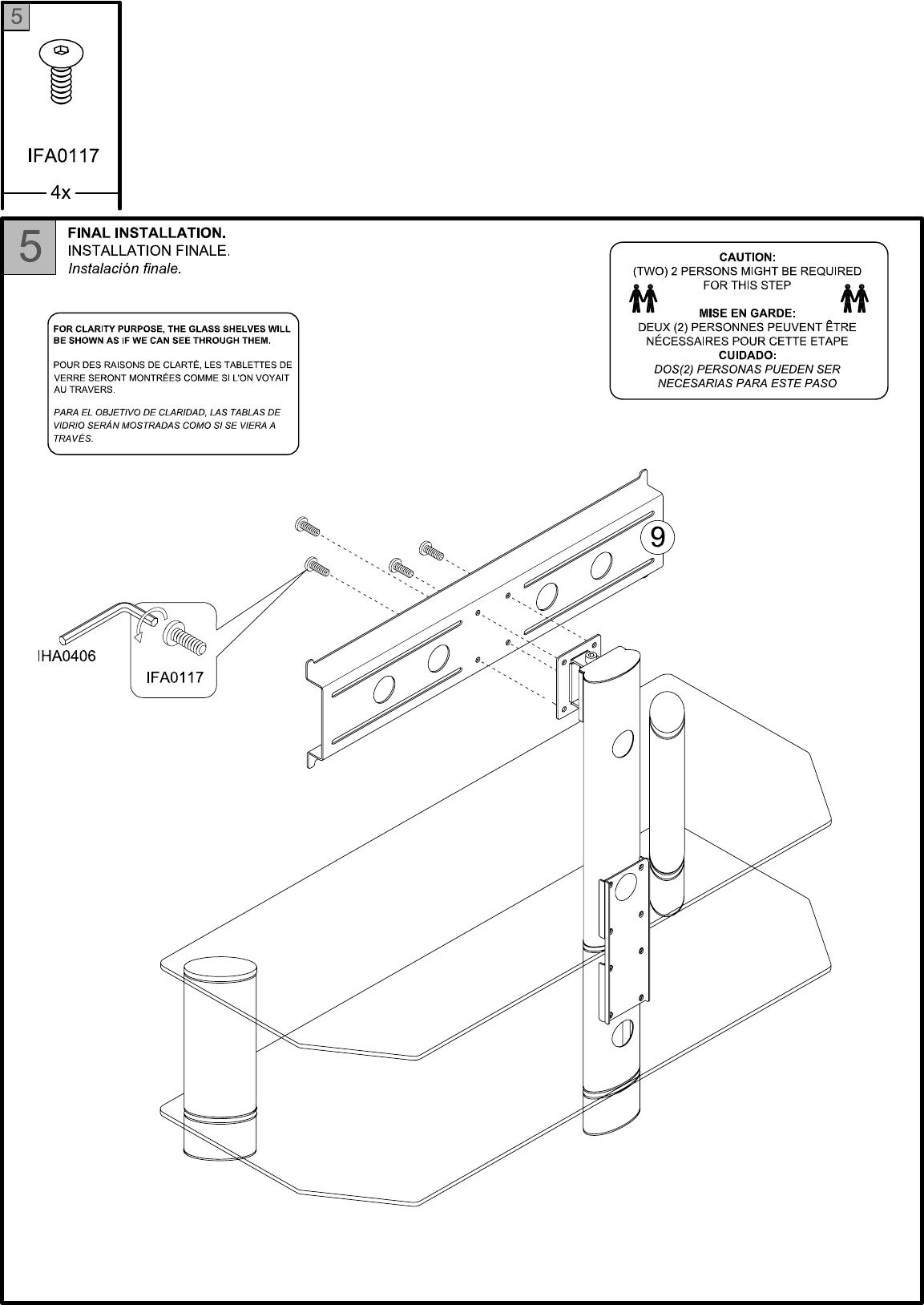 5

IFA0117

4x

5

FINAL INSTALLATION.
INSTALLATION FINALE.
Instalación finale.

CAUTION:
(TWO) 2 PERSONS MIGHT BE REQUIRED FOR THIS STEP
MISE EN GARDE:
DEUX (2) PERSONNES PEUVENT ÊTRE NÉCESSAIRES POUR CETTE ETAPE
CUIDADO:
DOS(2) PERSONAS PUEDEN SER NECESARIAS PARA ESTE PASO

FOR CLARITY PURPOSE, THE GLASS SHELVES WILL BE SHOWN AS IF WE CAN SEE THROUGH THEM.

POUR DES RAISONS DE CLARTÉ, LES TABLETTES DE VERRE SERONT MONTRÉES COMME SI L'ON VOYAIT AU TRAVERS.

PARA EL OBJETIVO DE CLARIDAD, LAS TABLAS DE VIDRIO SERÁN MOSTRADAS COMO SI SE VIERA A TRAVÉS.

9

IHA0406

IFA0117