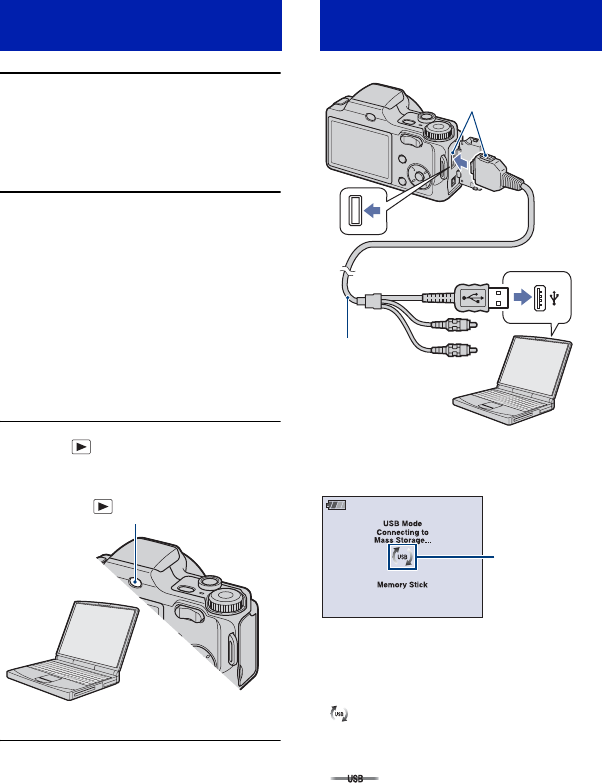 USB Mode
Connecting to
Mass Storage...

USB

Memory Stick

USB

USB