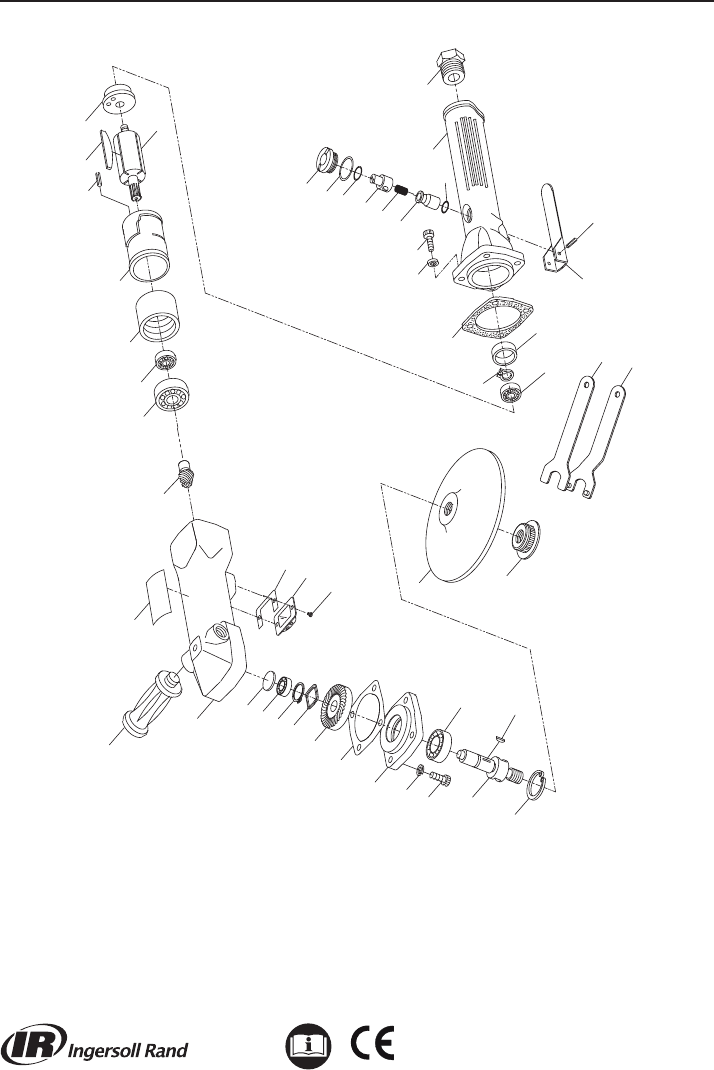 IR Ingersoll Rand

CE