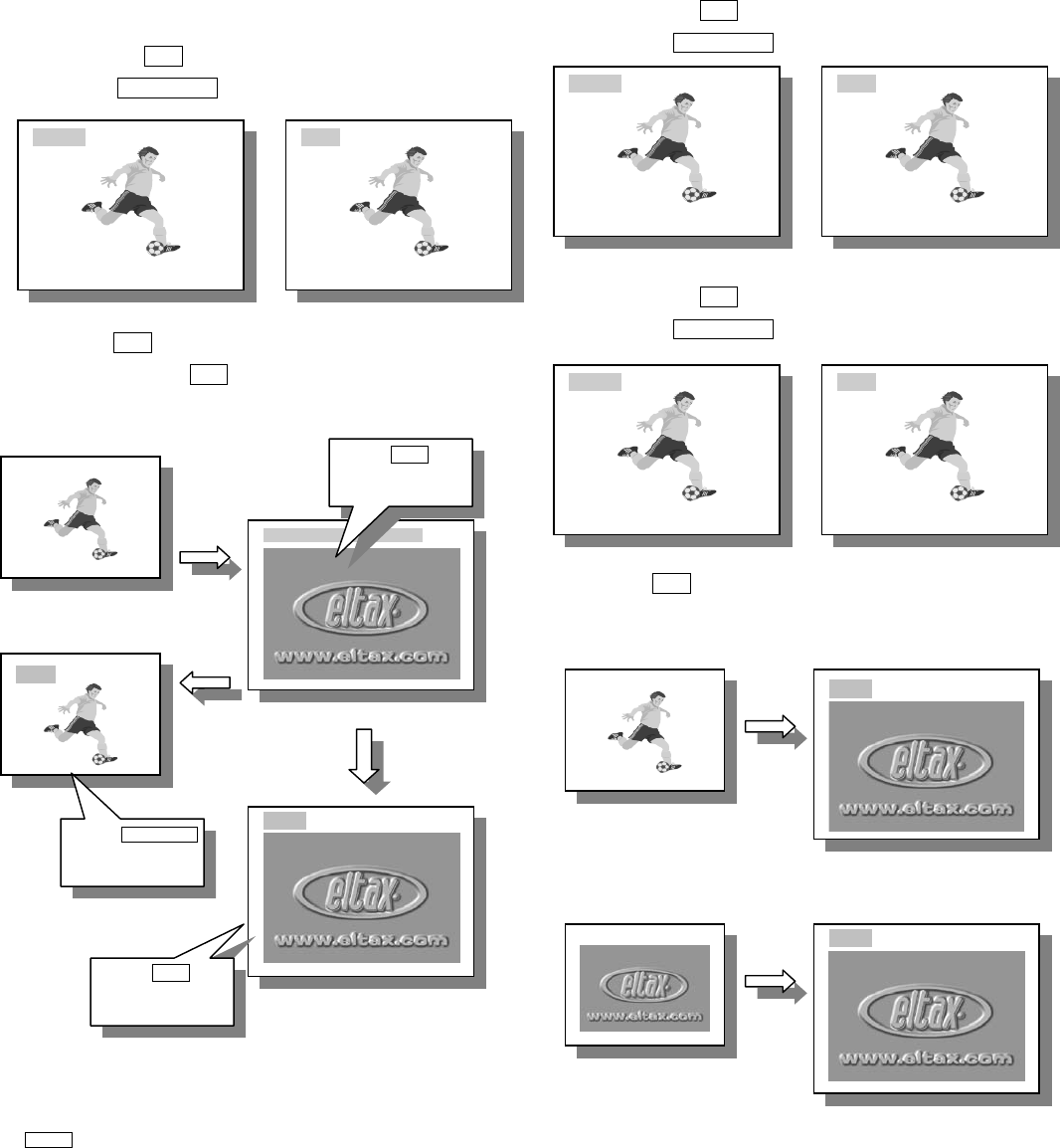 eltax
www.eltax.com
eltax
www.eltax.com
eltax
www.eltax.com
eltax
www.eltax.com
eltax
www.eltax.com