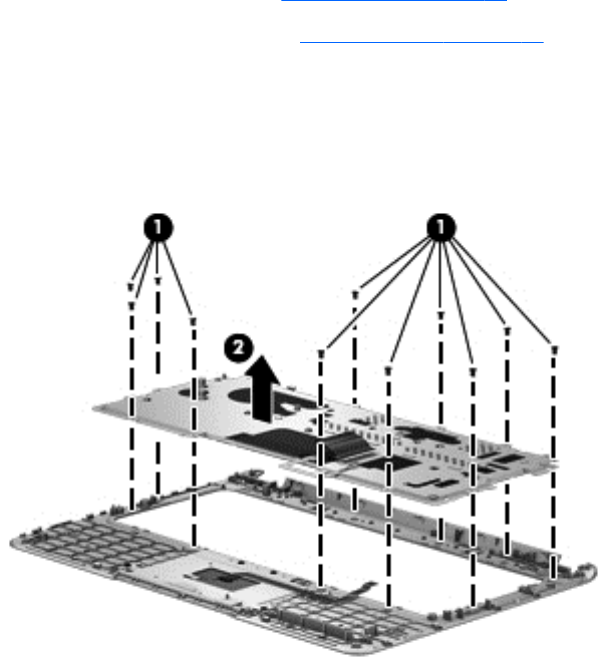 1
1
2