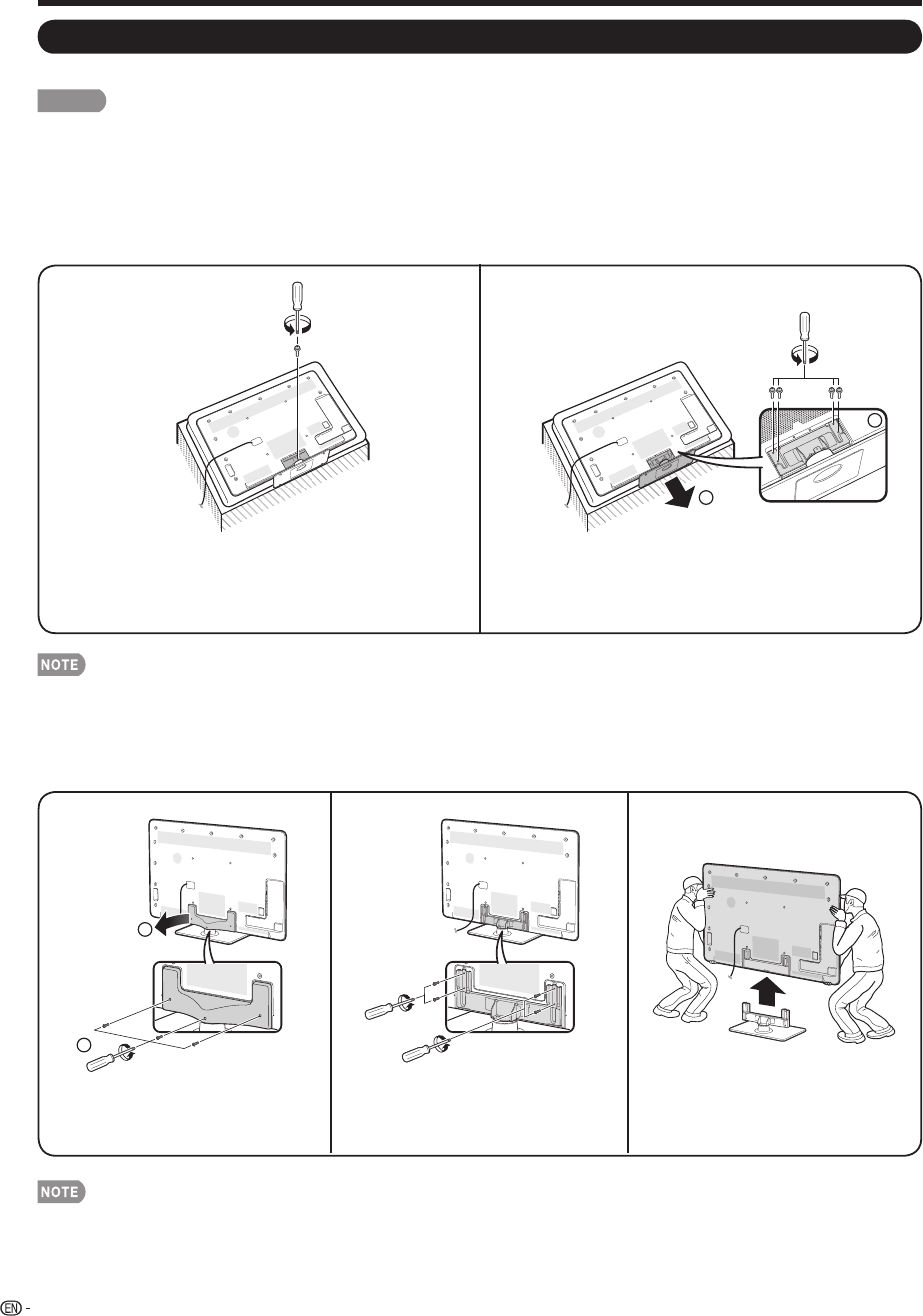 NOTE

NOTE

EN -