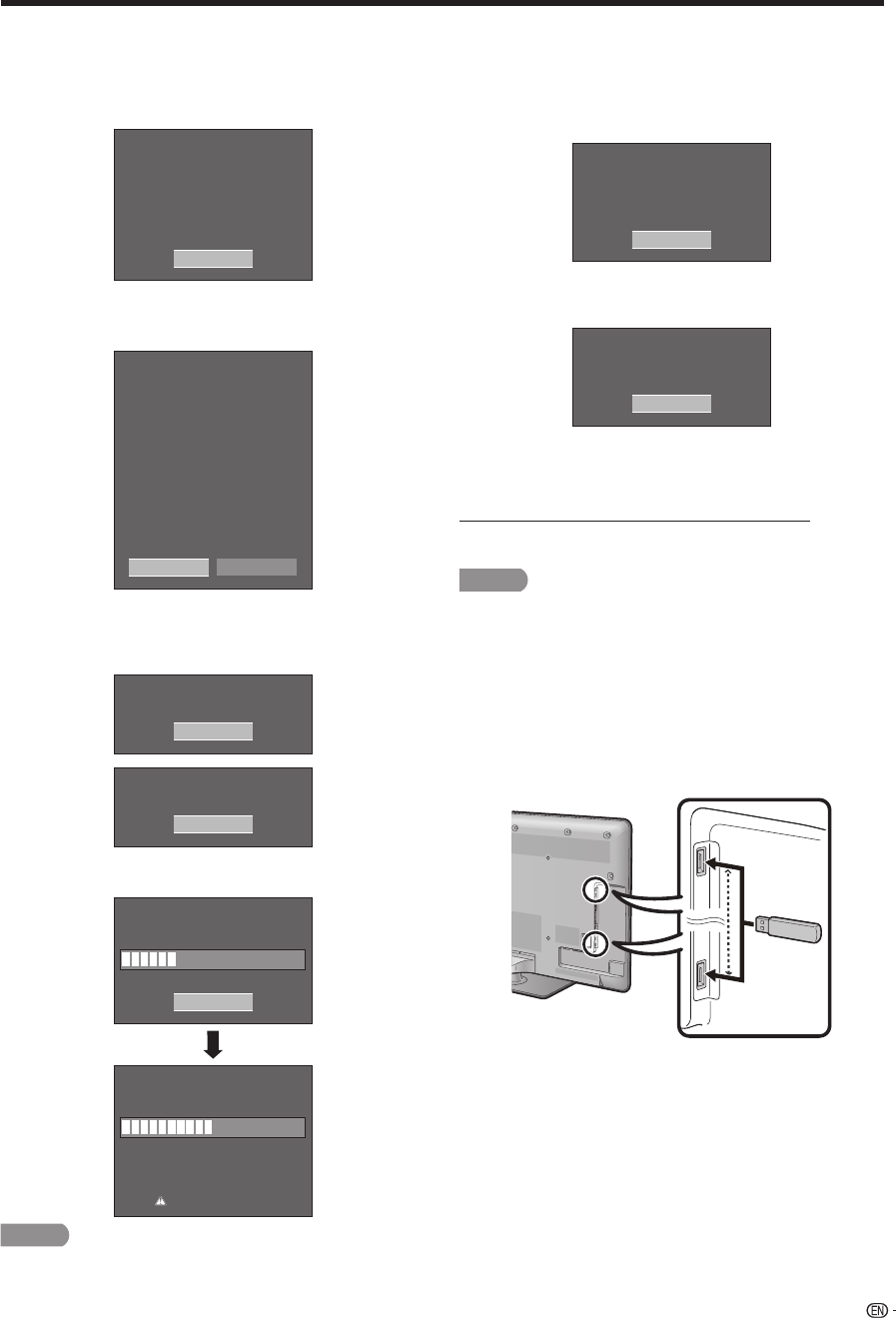 EN -