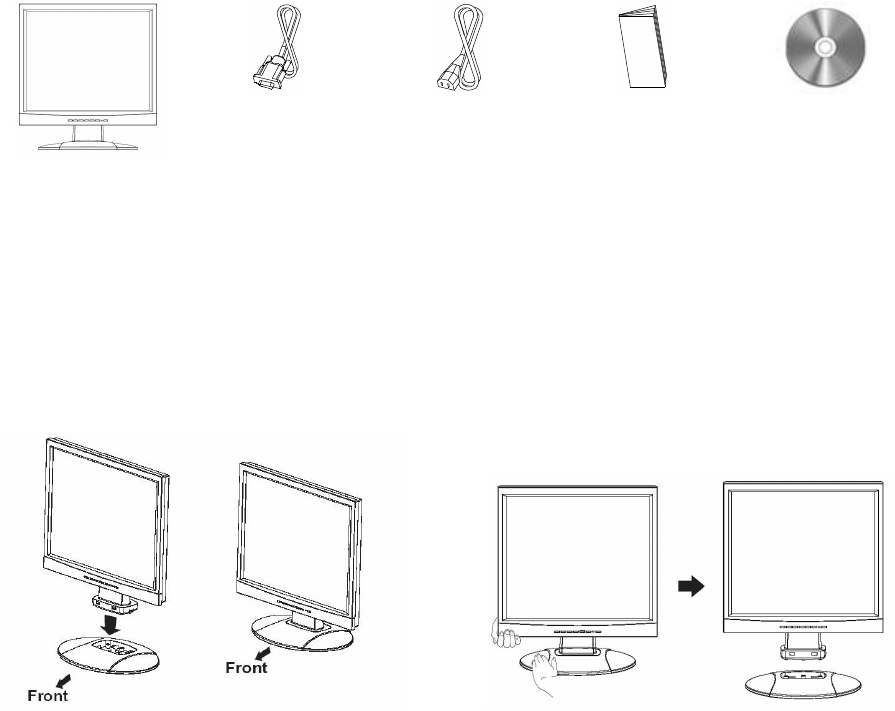 Front

Front