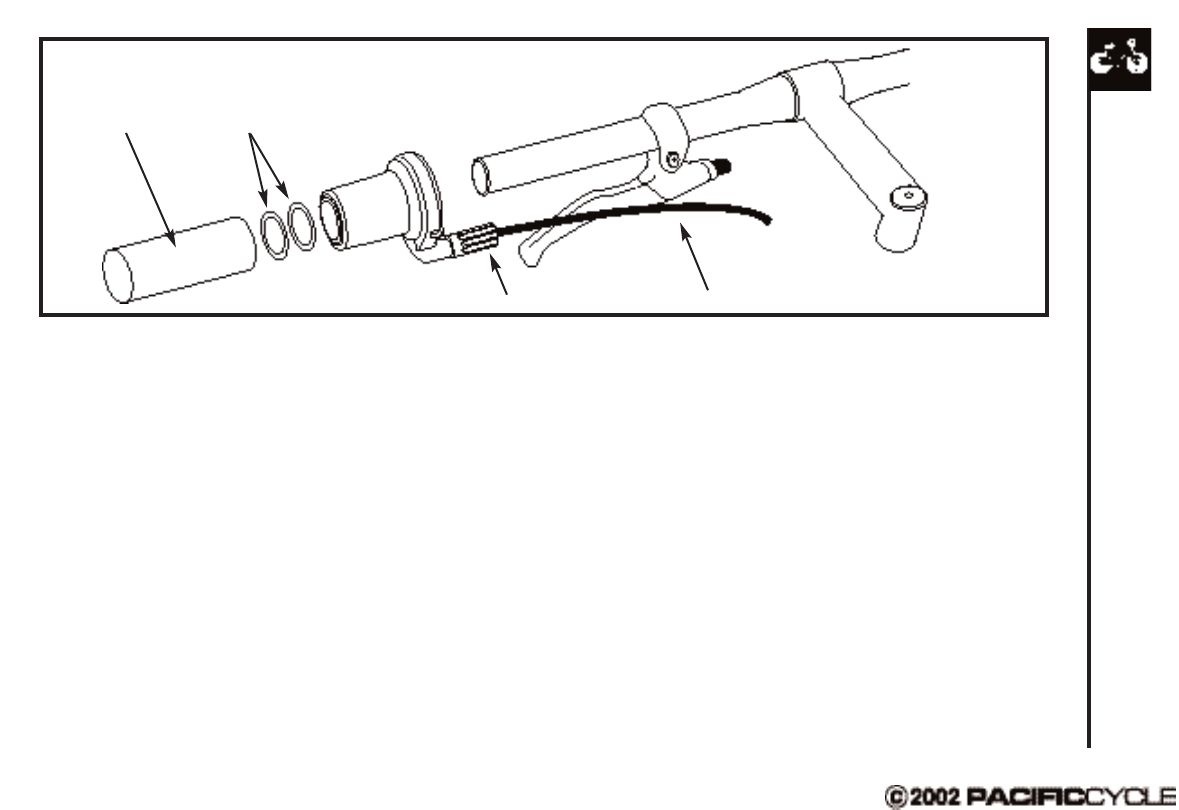 ©2002 PACIFICCYCLE