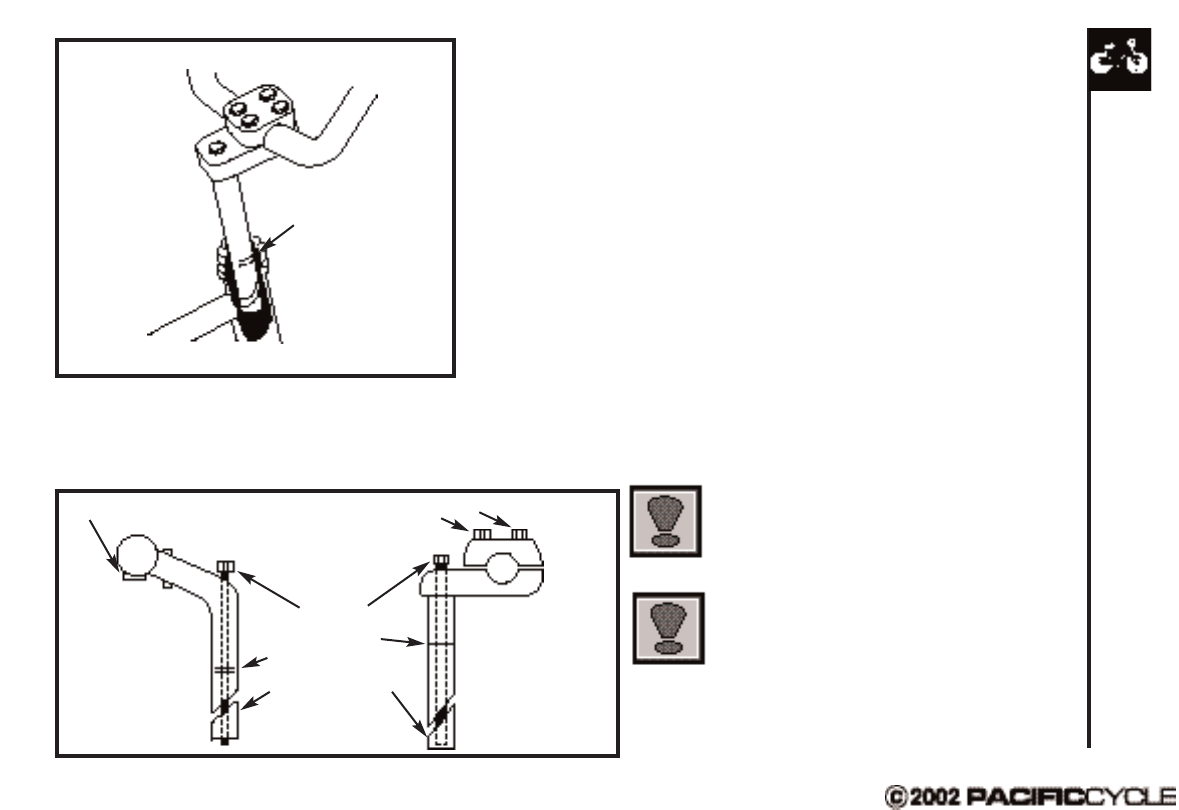 ©2002 PACIFICCYCLE