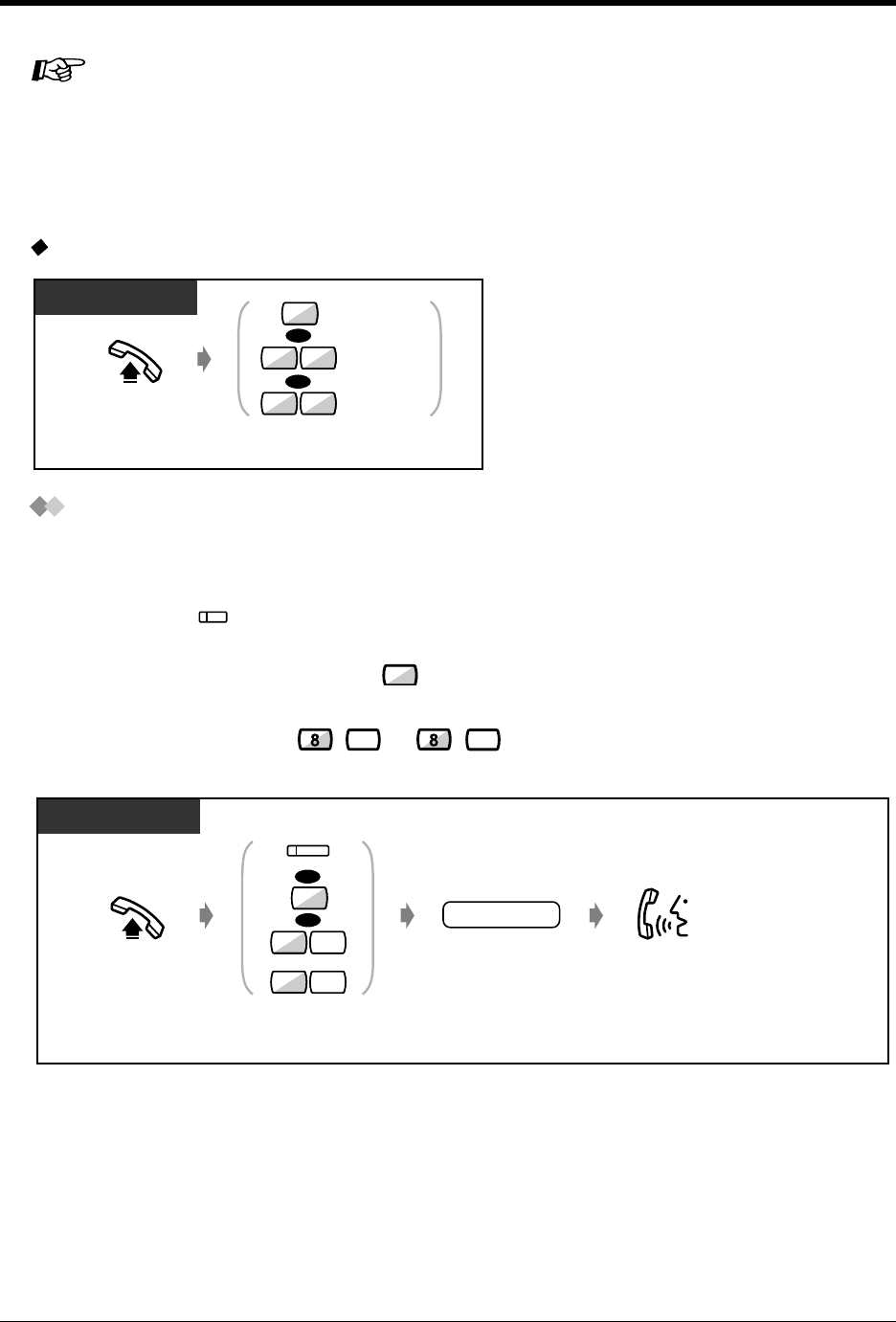 8 8