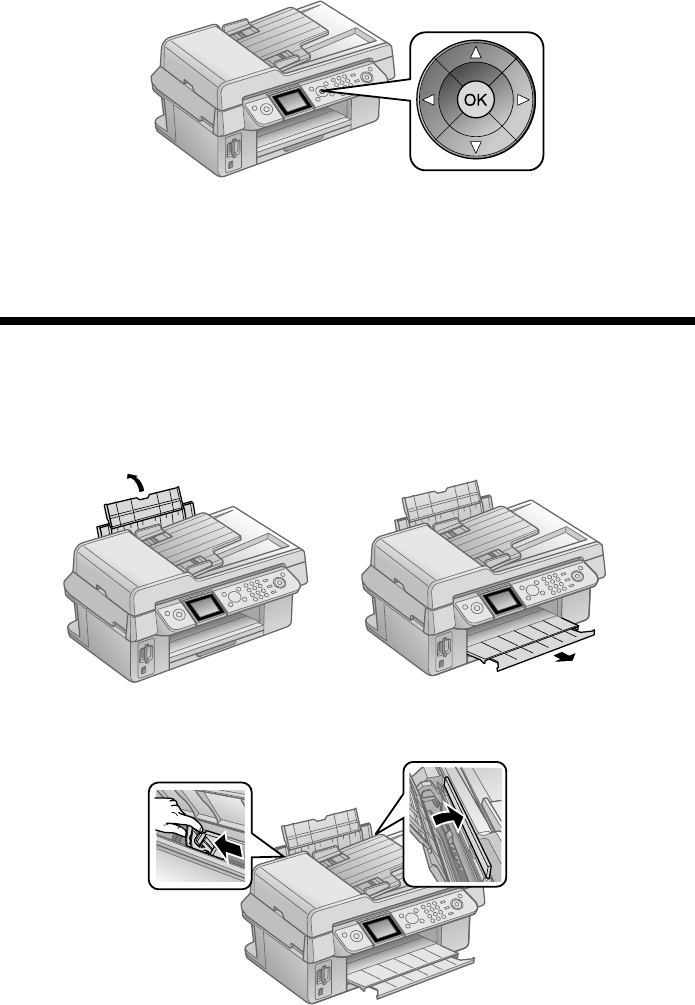 OK