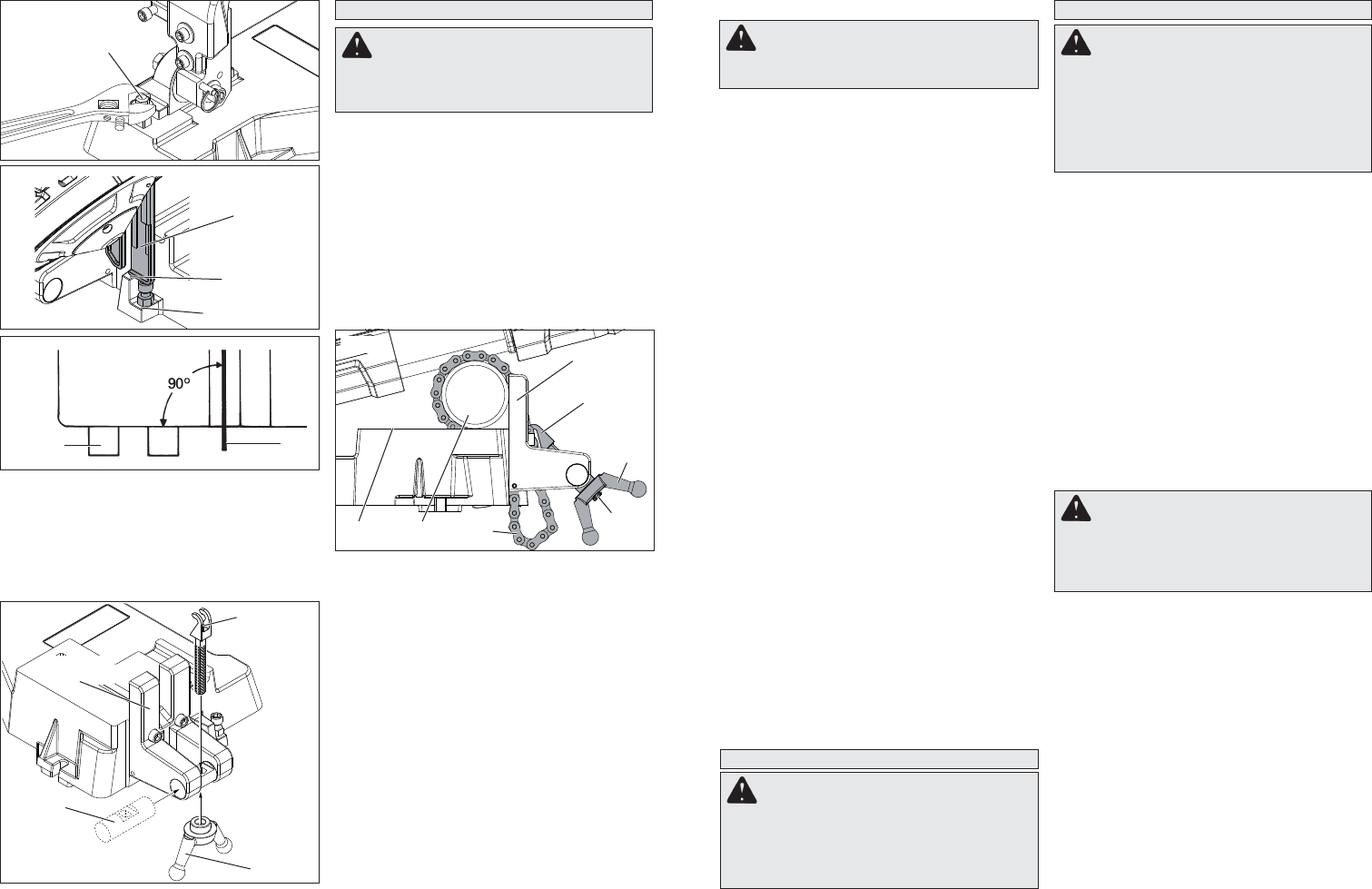 90°