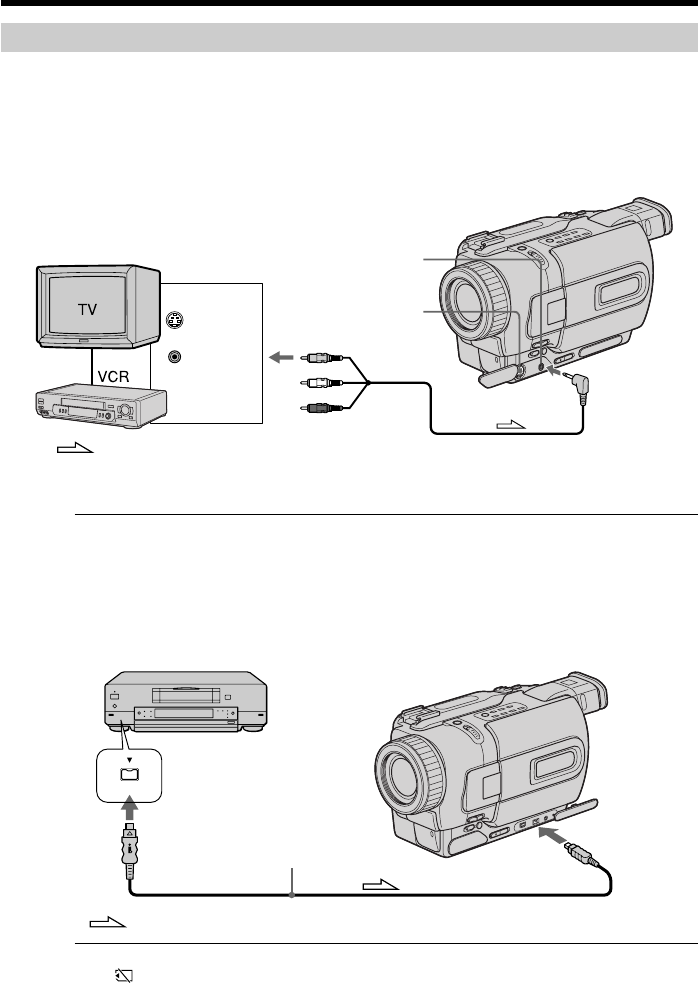 TV

VCR