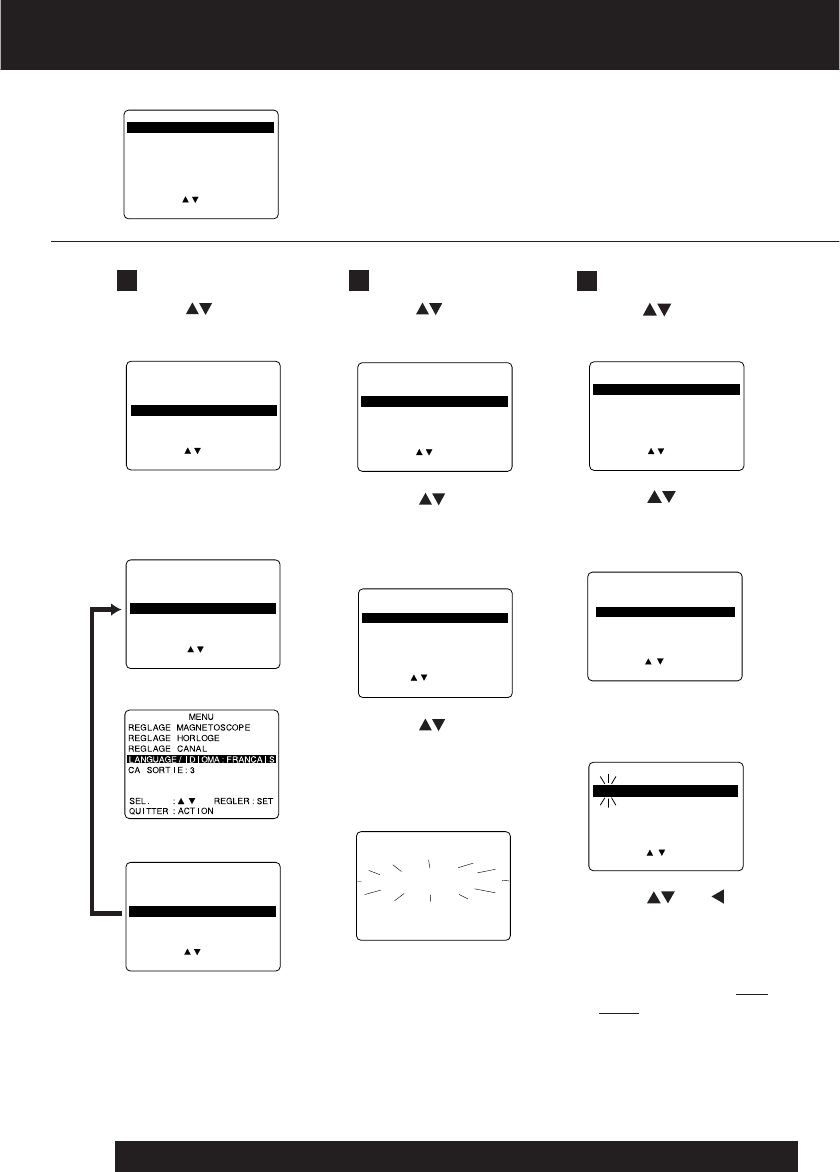 MENU
REGLAGE MAGNETOSCOPE
REGLAGE HORLOGE
REGLAGE CANAL
LANGUAGE/IDIOMA:FRANCAIS
CA SORTIE:3

SEL. :▲▼ REGLER:SET
QUITTER:ACTION