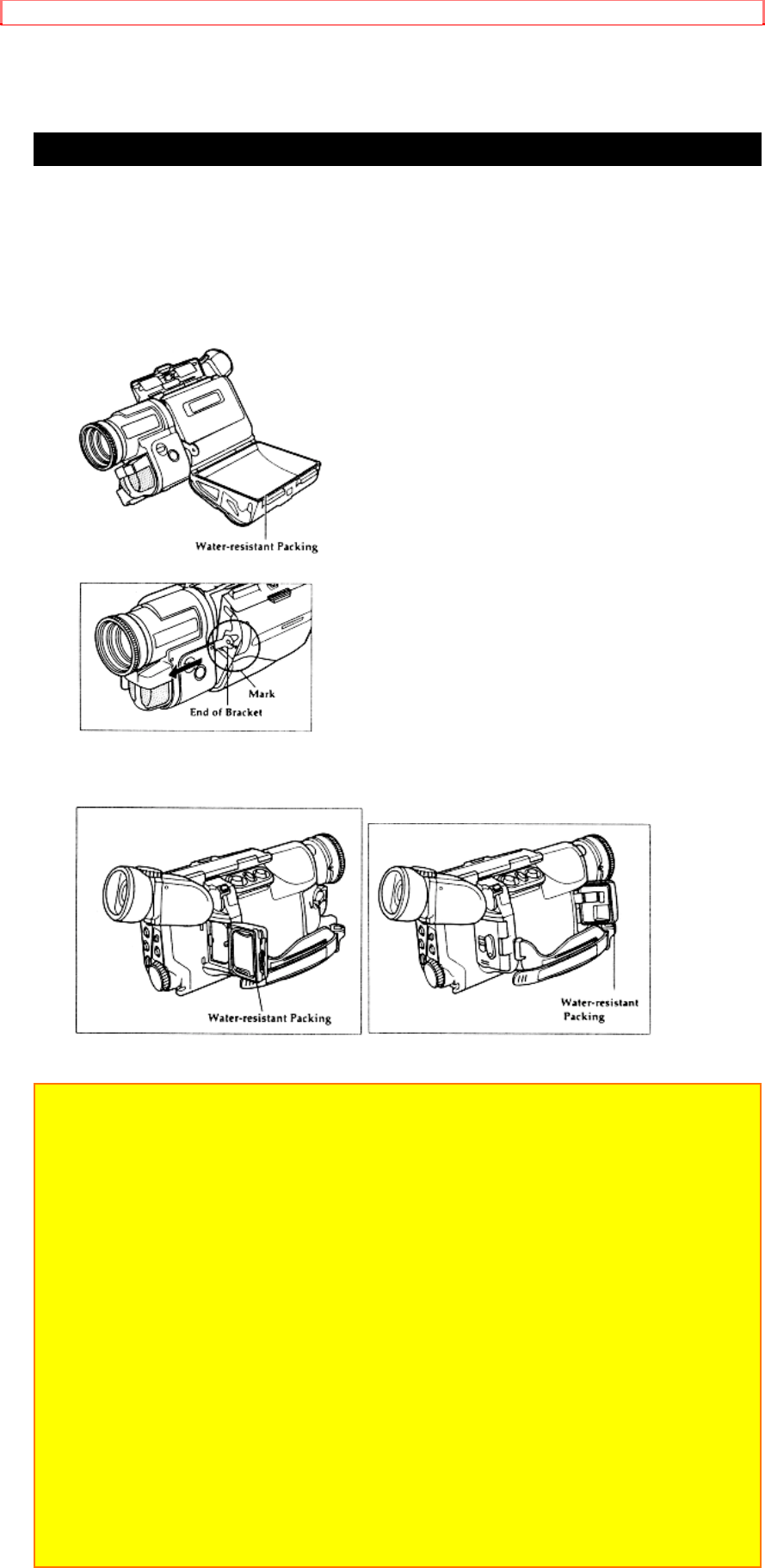 Water-resistant Packing

Mark
End of Bracket

Water-resistant Packing

Water-resistant Packing