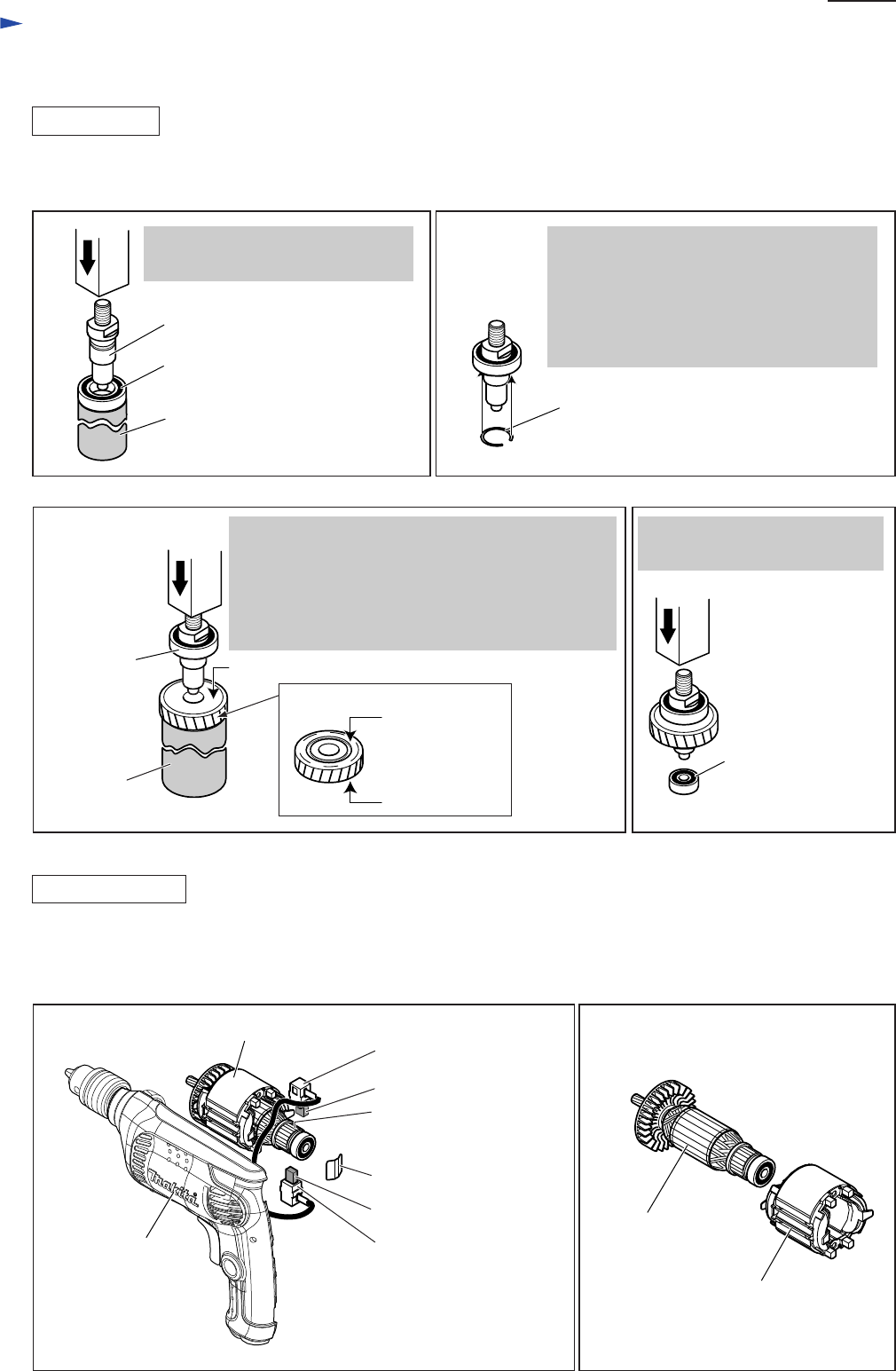 makita