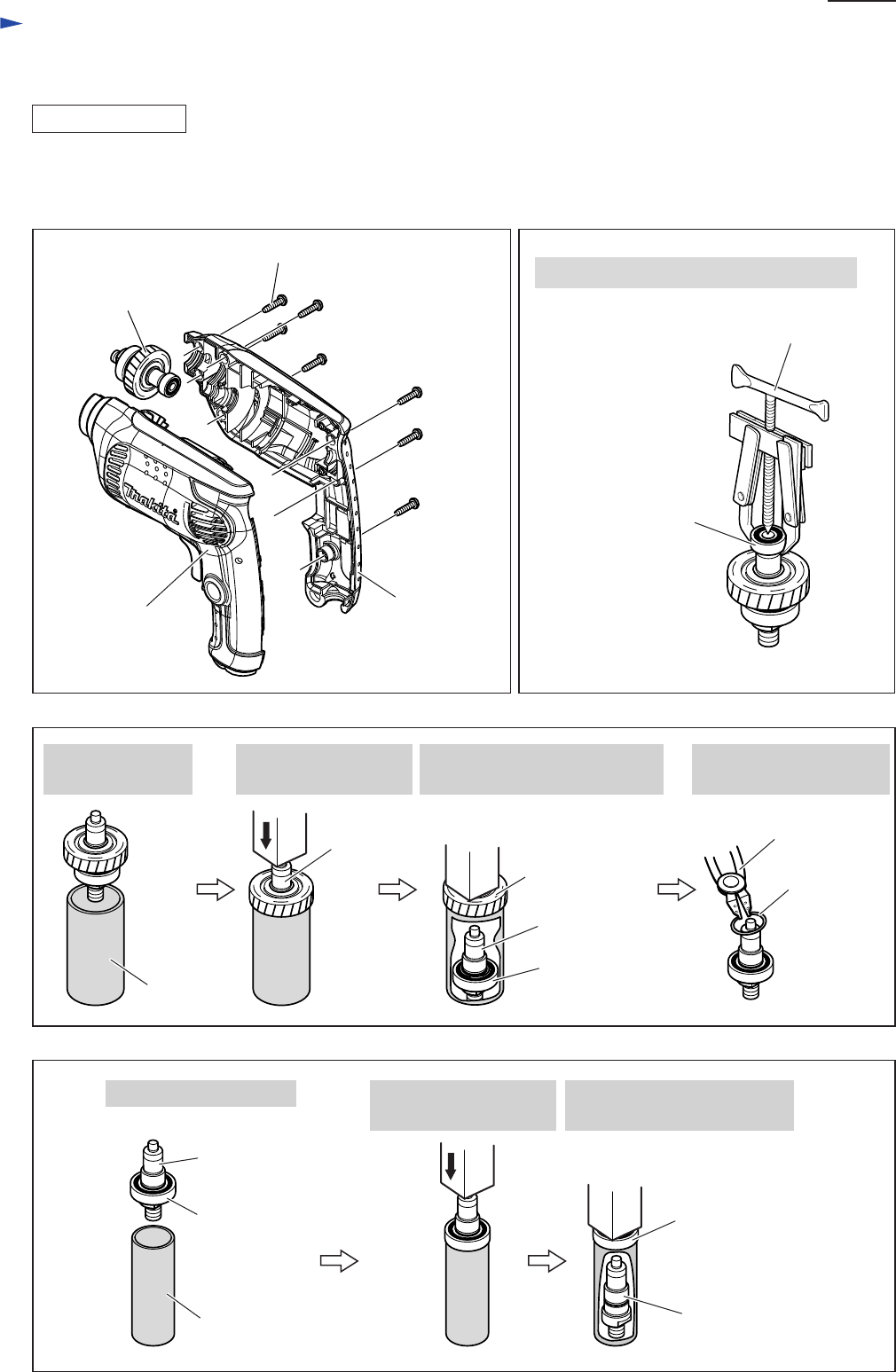 makita