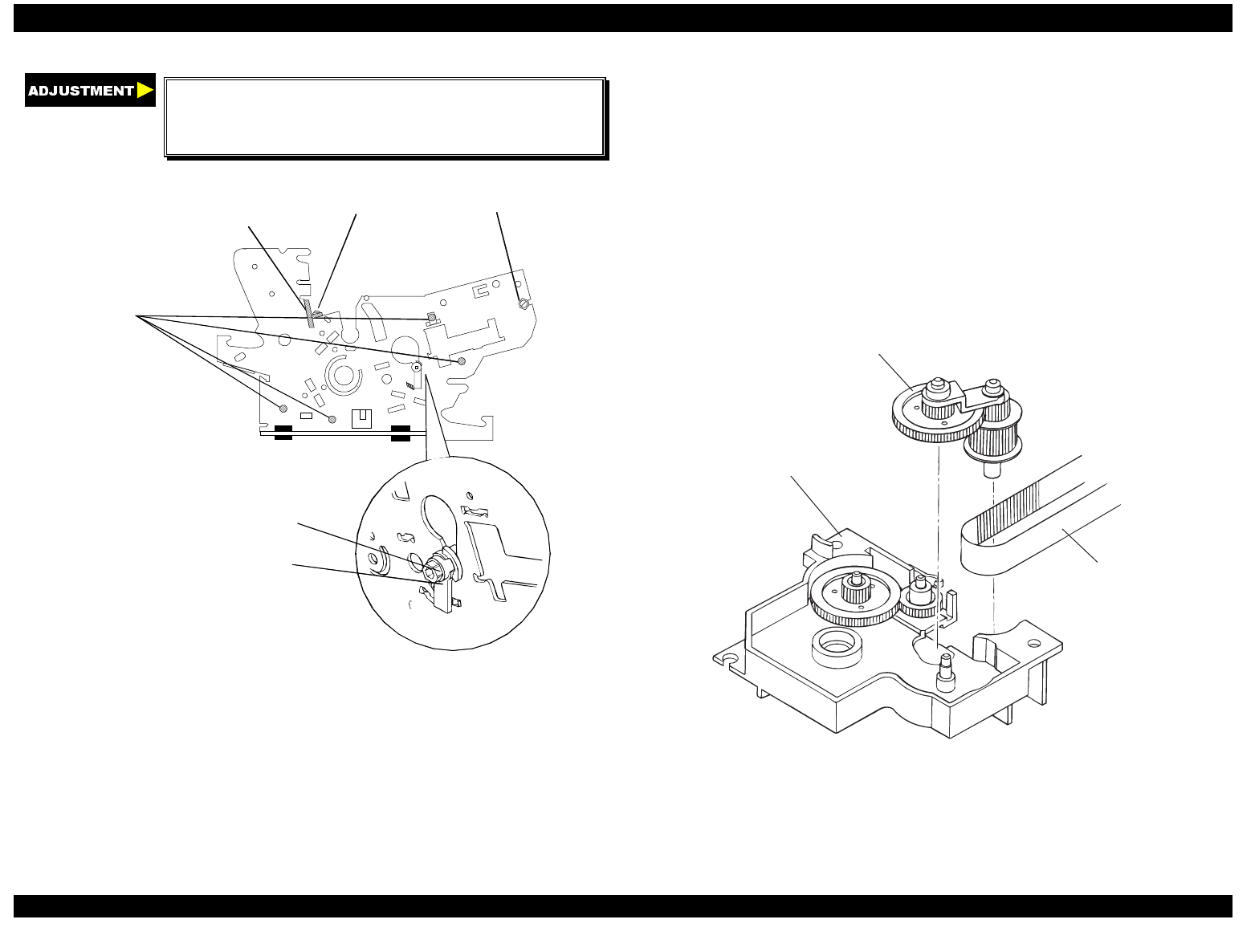 ADJUSTMENT