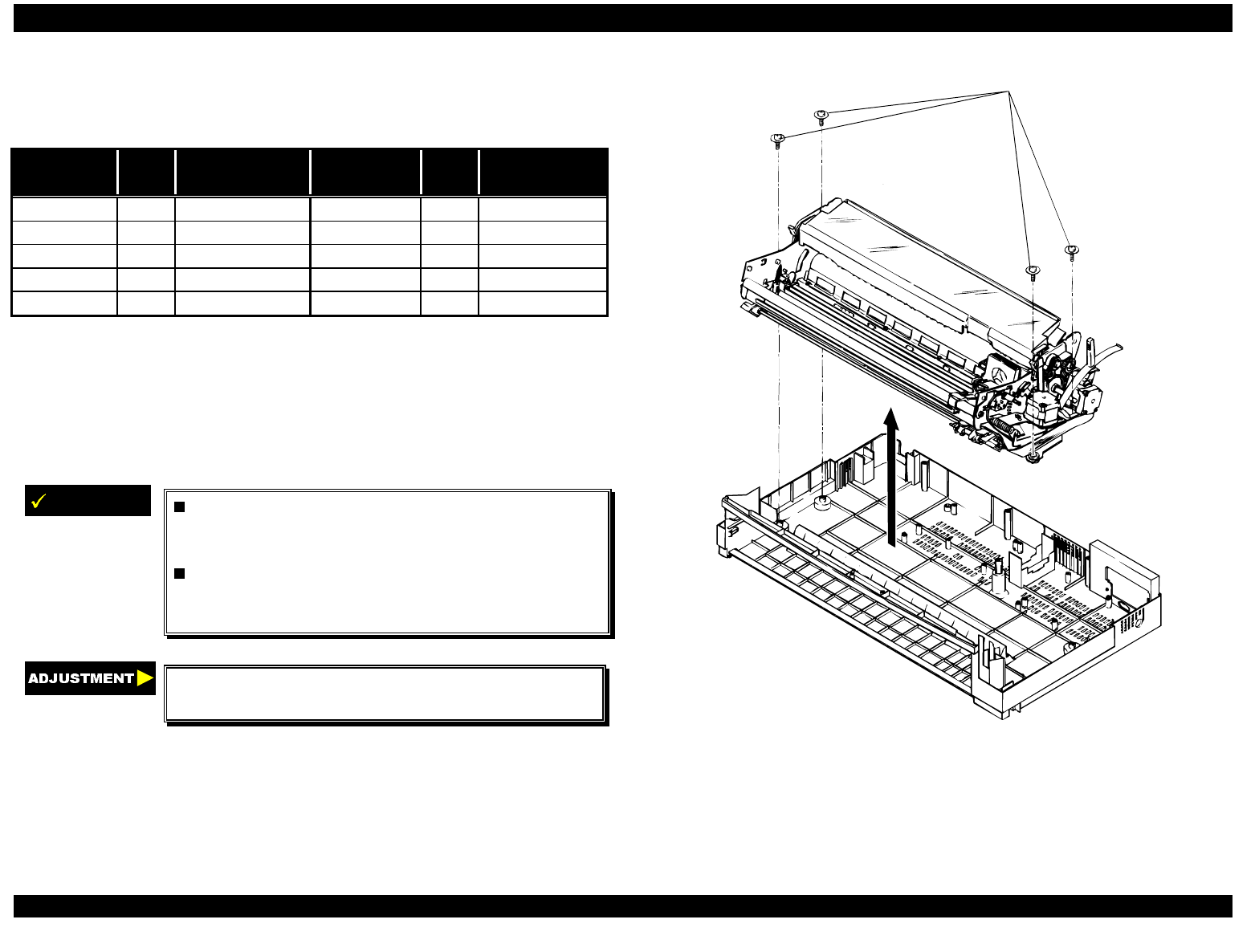 ADJUSTMENT