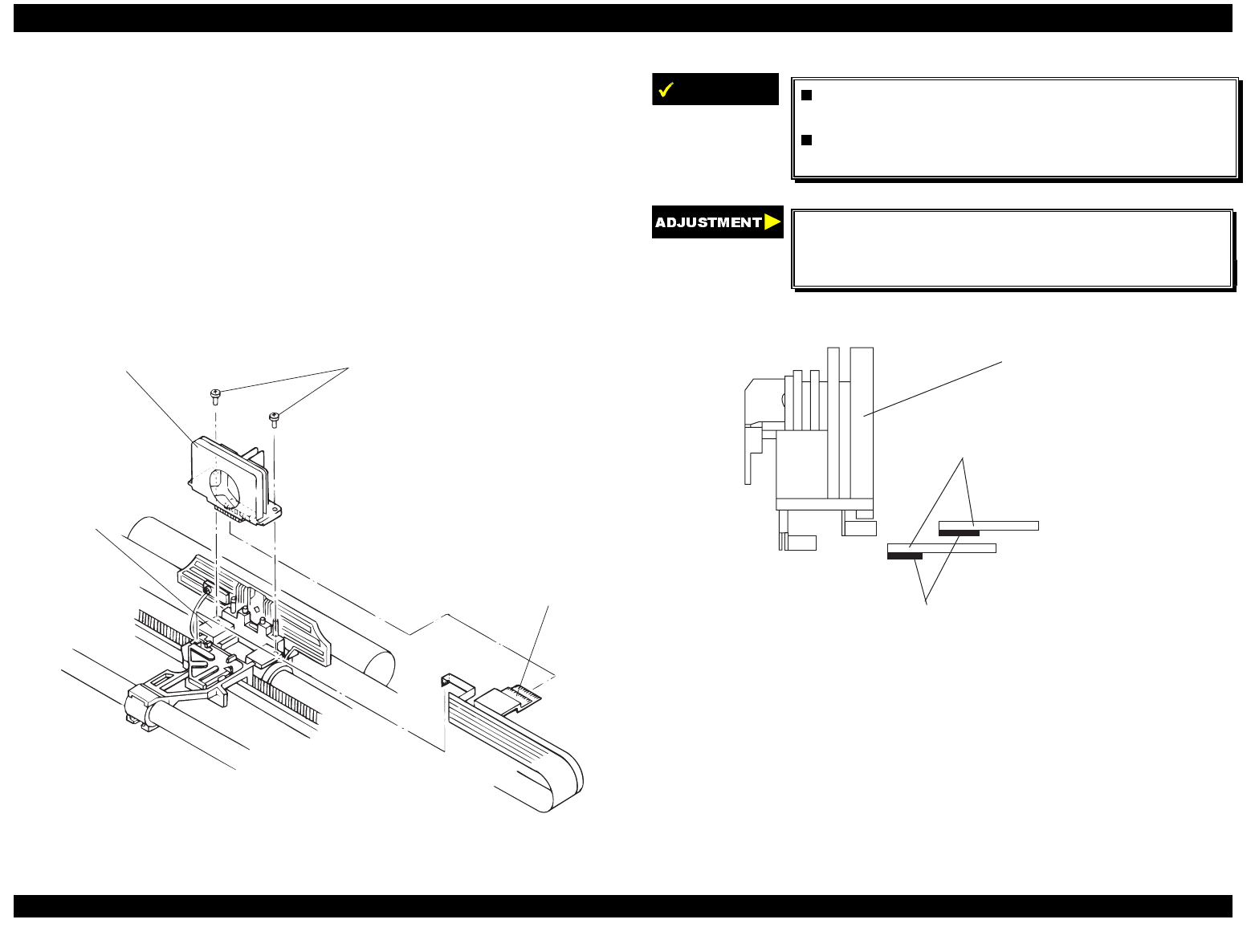 ADJUSTMENT