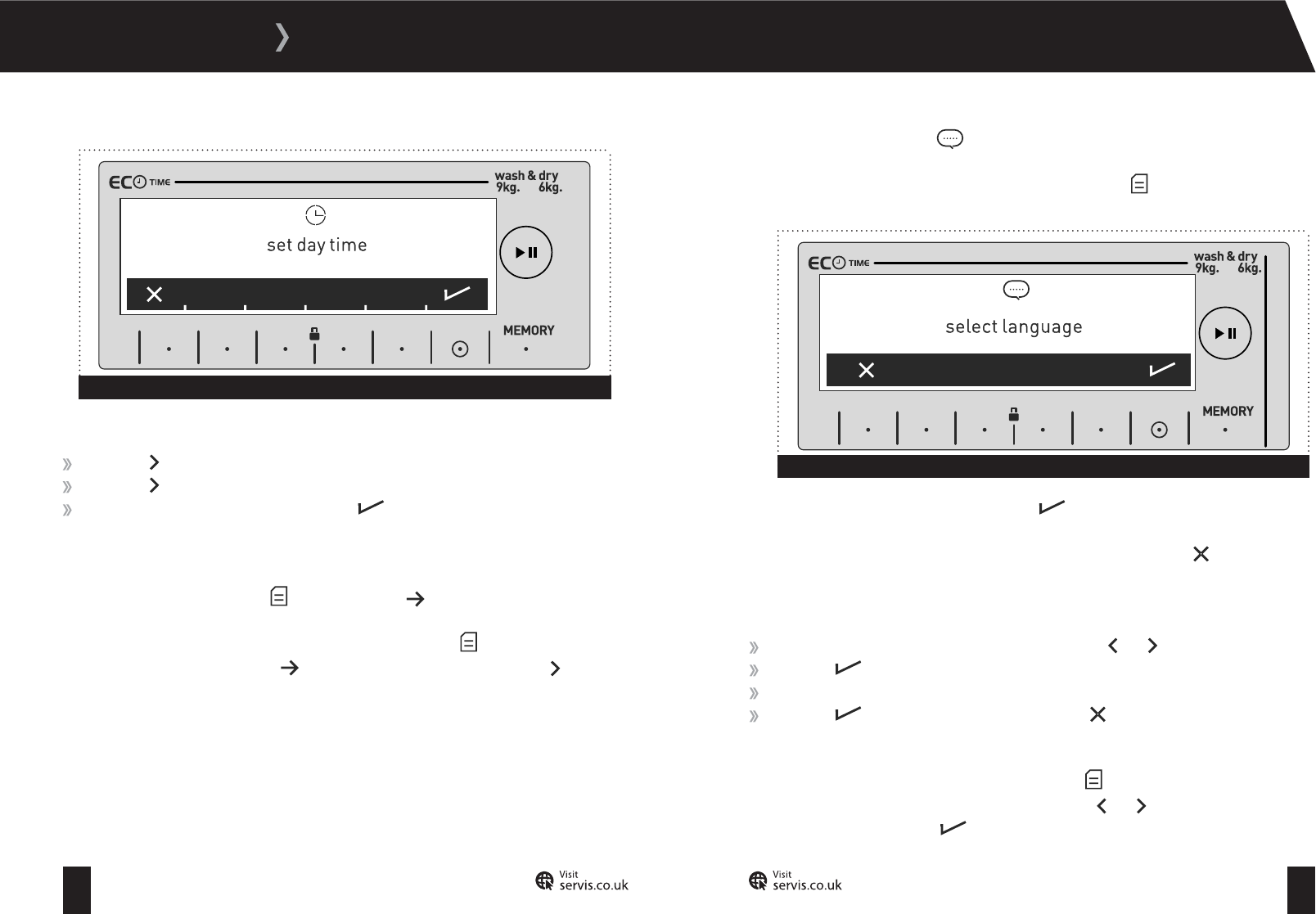 ECO TIME wash & dry 9kg. 6kg.

set day time

MEMORY

ECO TIME wash & dry 9kg. 6kg.

select language

MEMORY

Visit servis.co.uk

Visit servis.co.uk