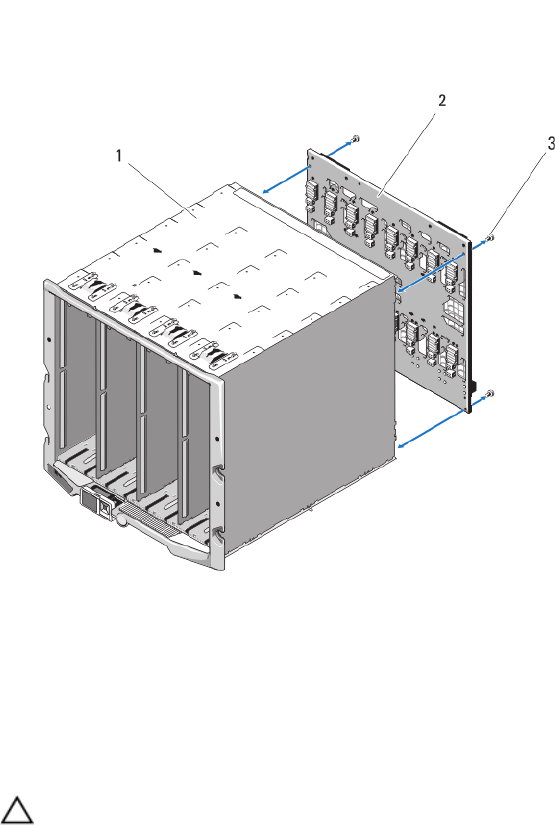 1
2
3