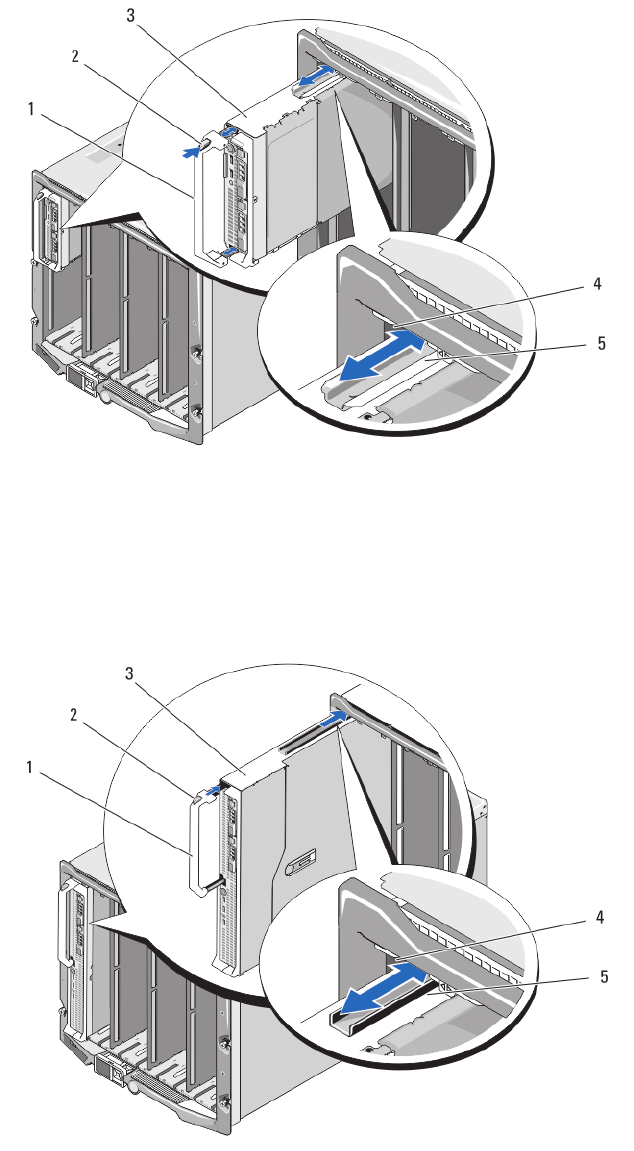 3
2
1
4
5

3
2
1
4
5