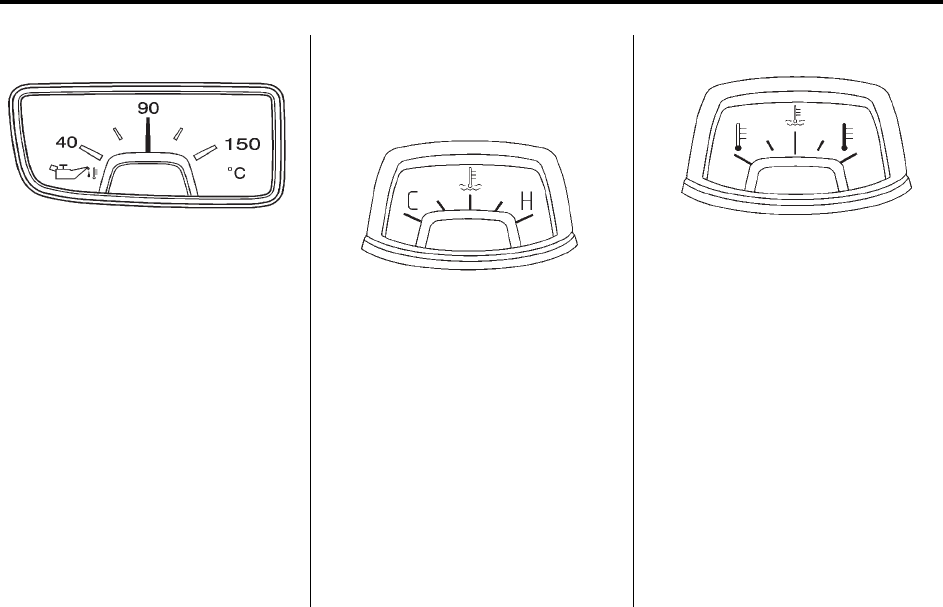 90
40
150
°C

C
H