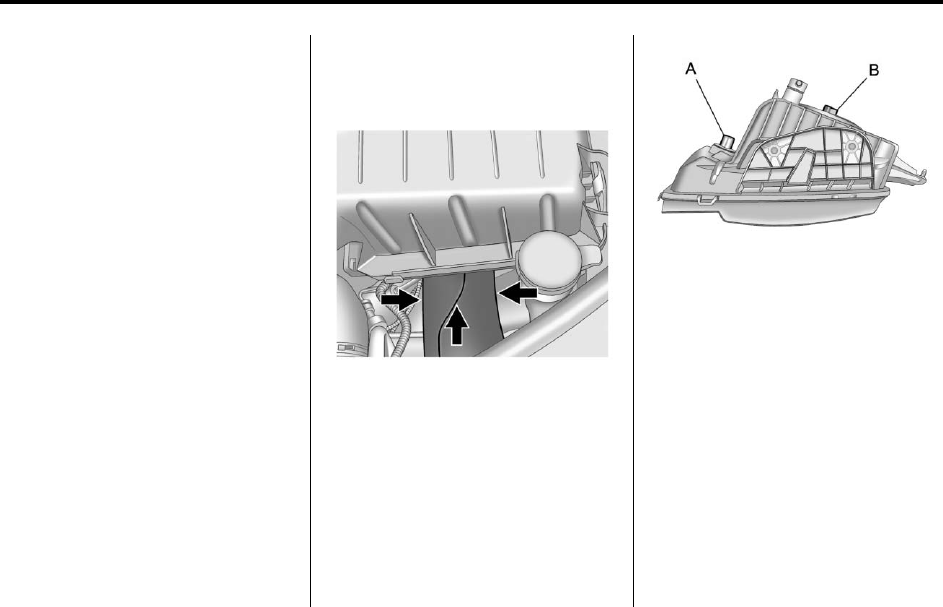 A

B