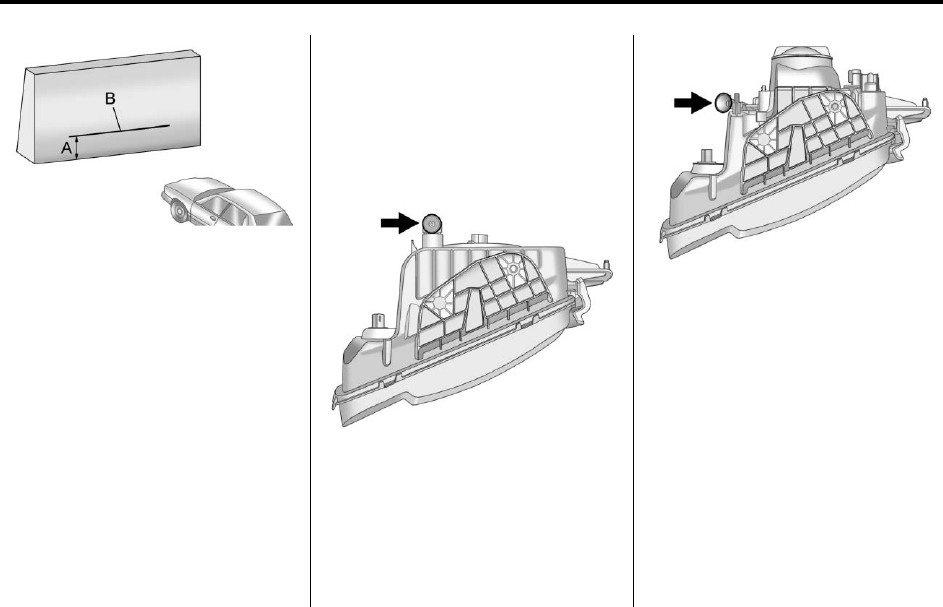 B
A