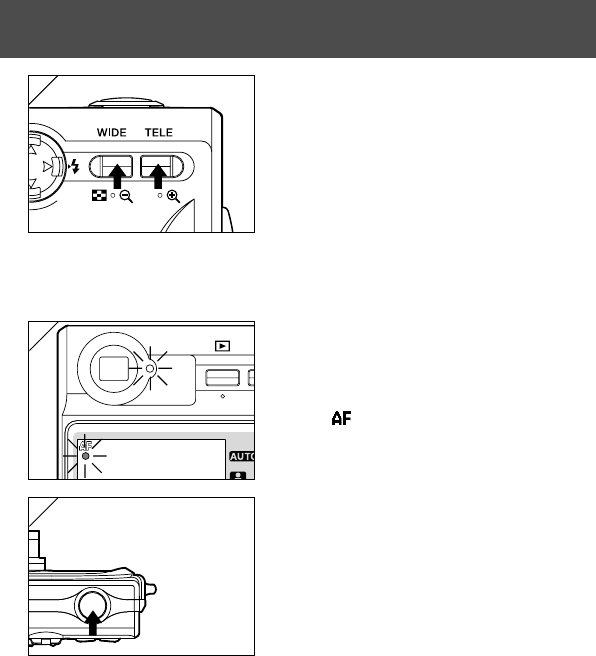 WIDE TELE

AF

AF

AUTO