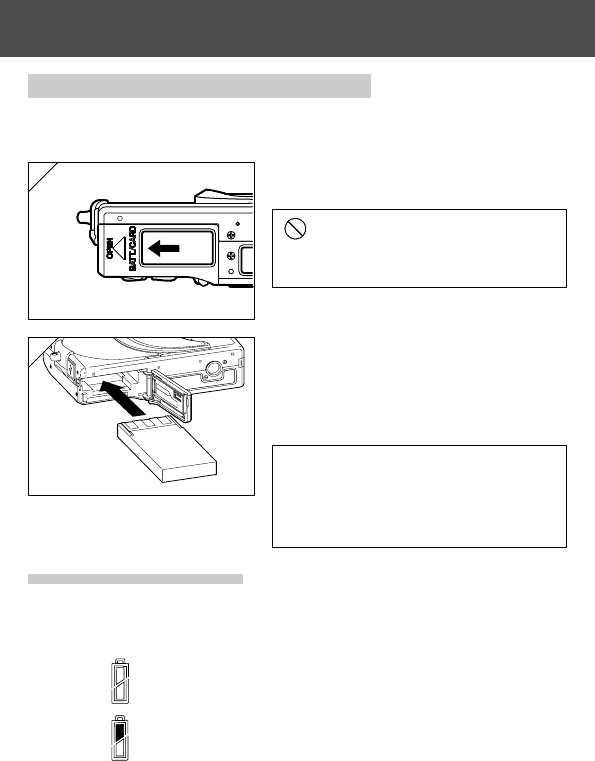 OPEN
BATT./CARD