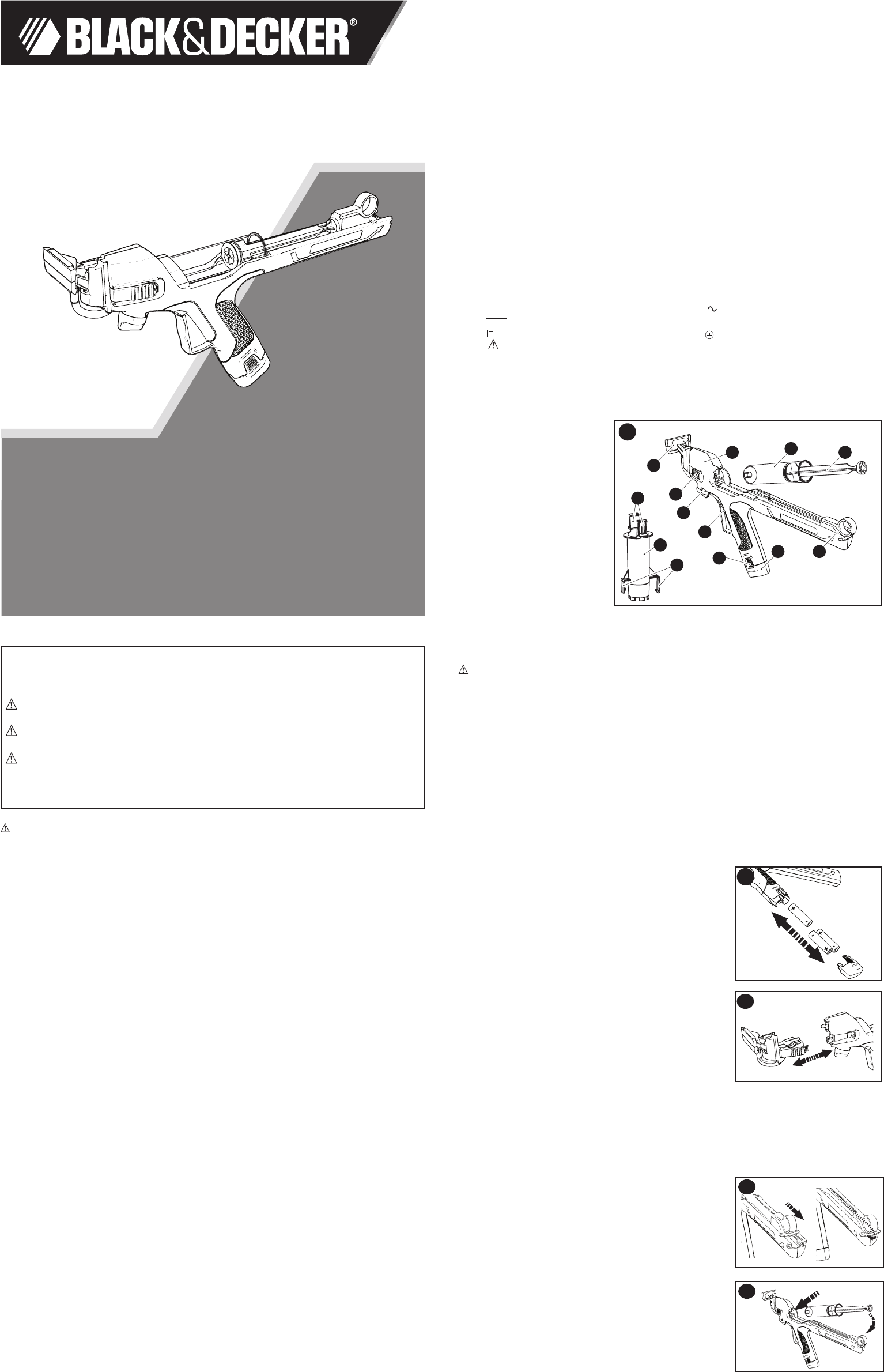 BLACK&DECKER®