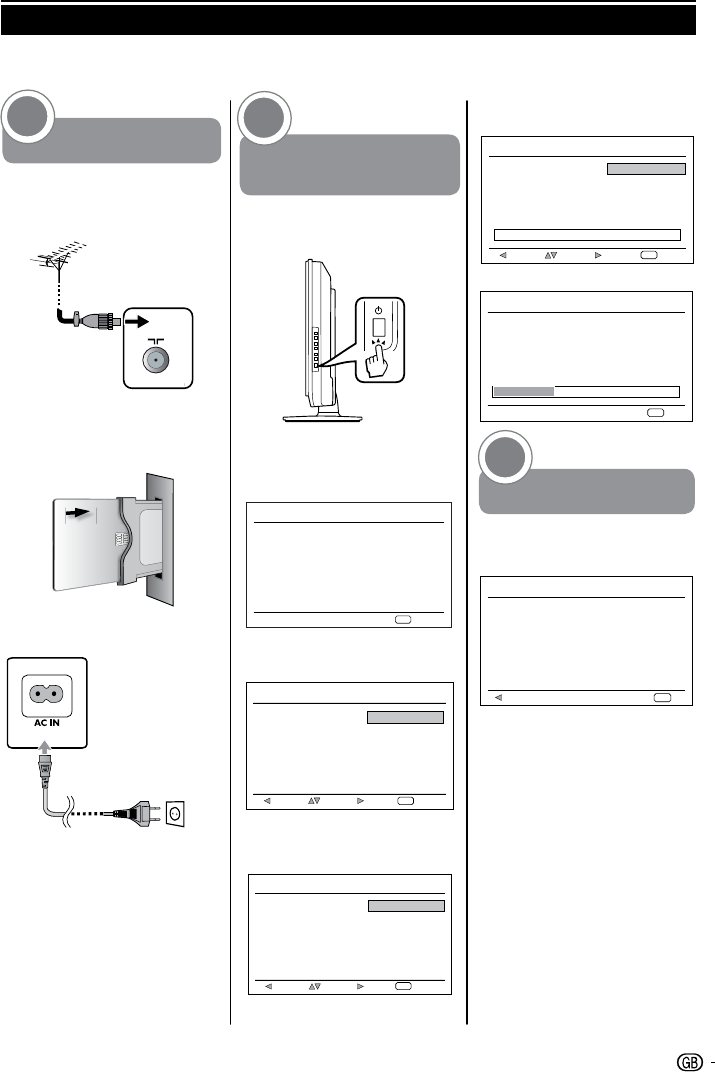 AC IN

GB -