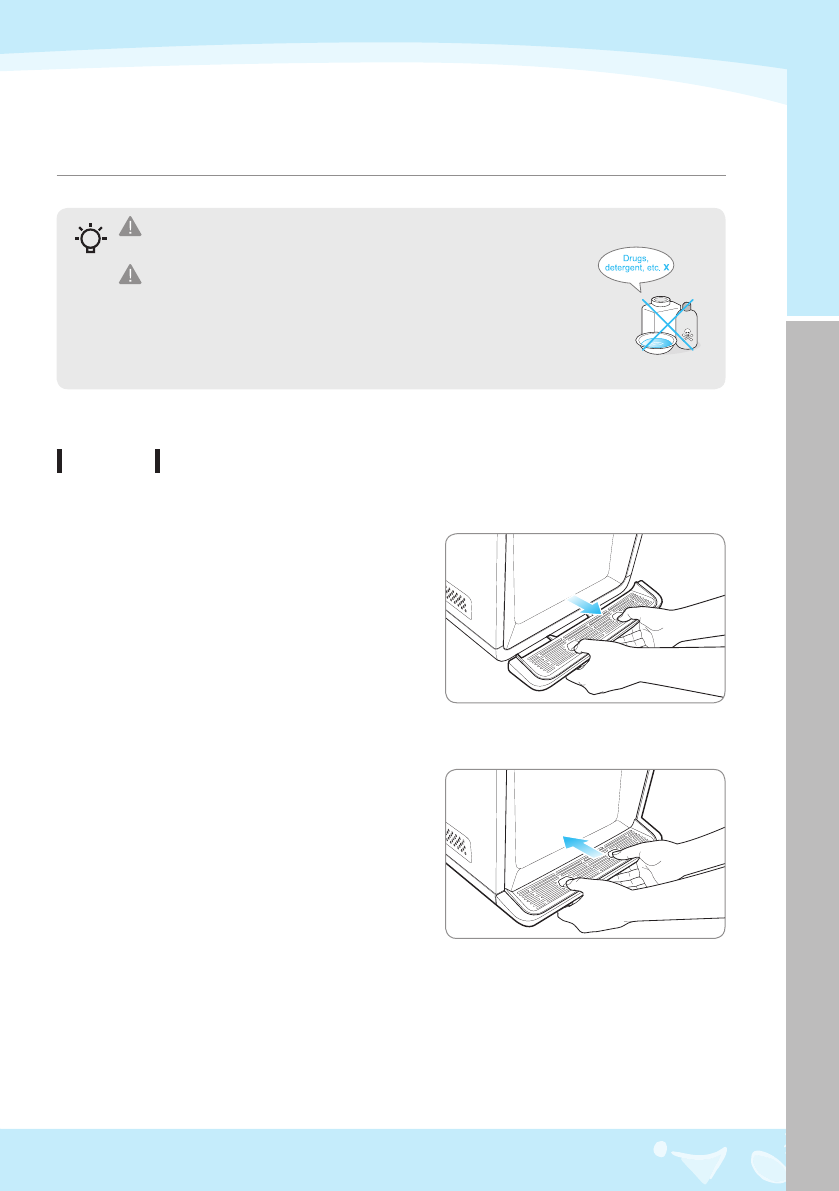 Drugs, detergent, etc. X