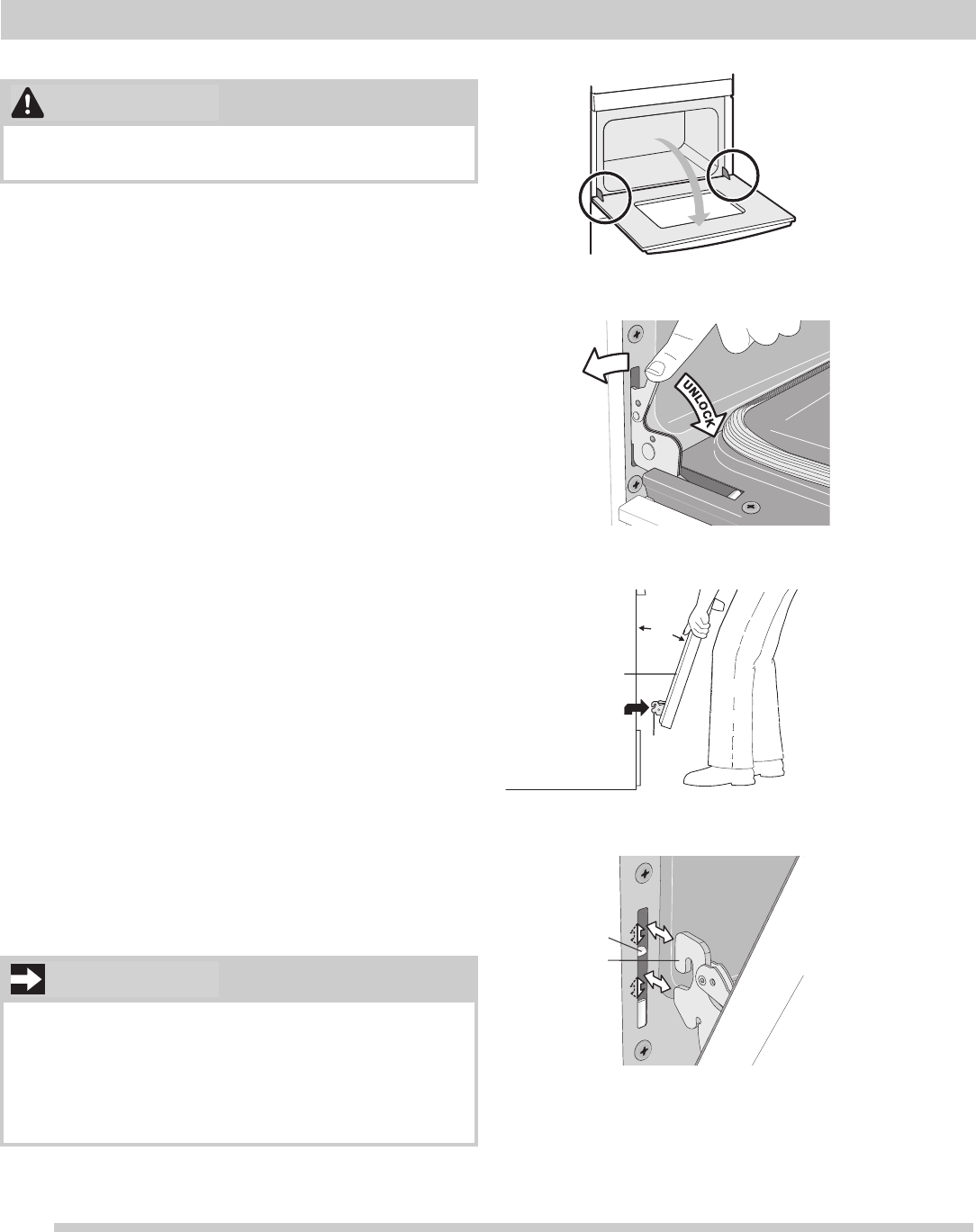 UNLOCK