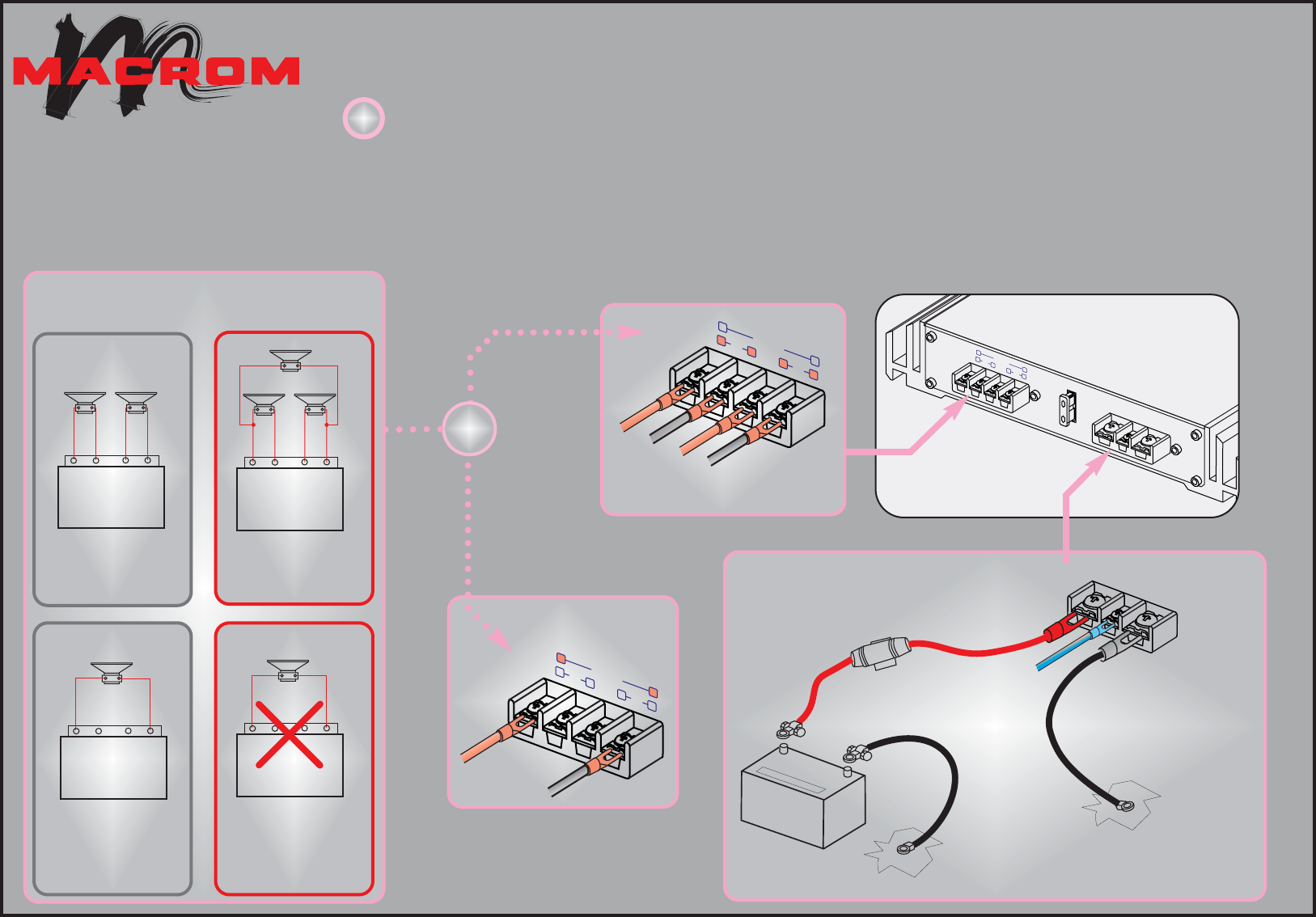 MACROM