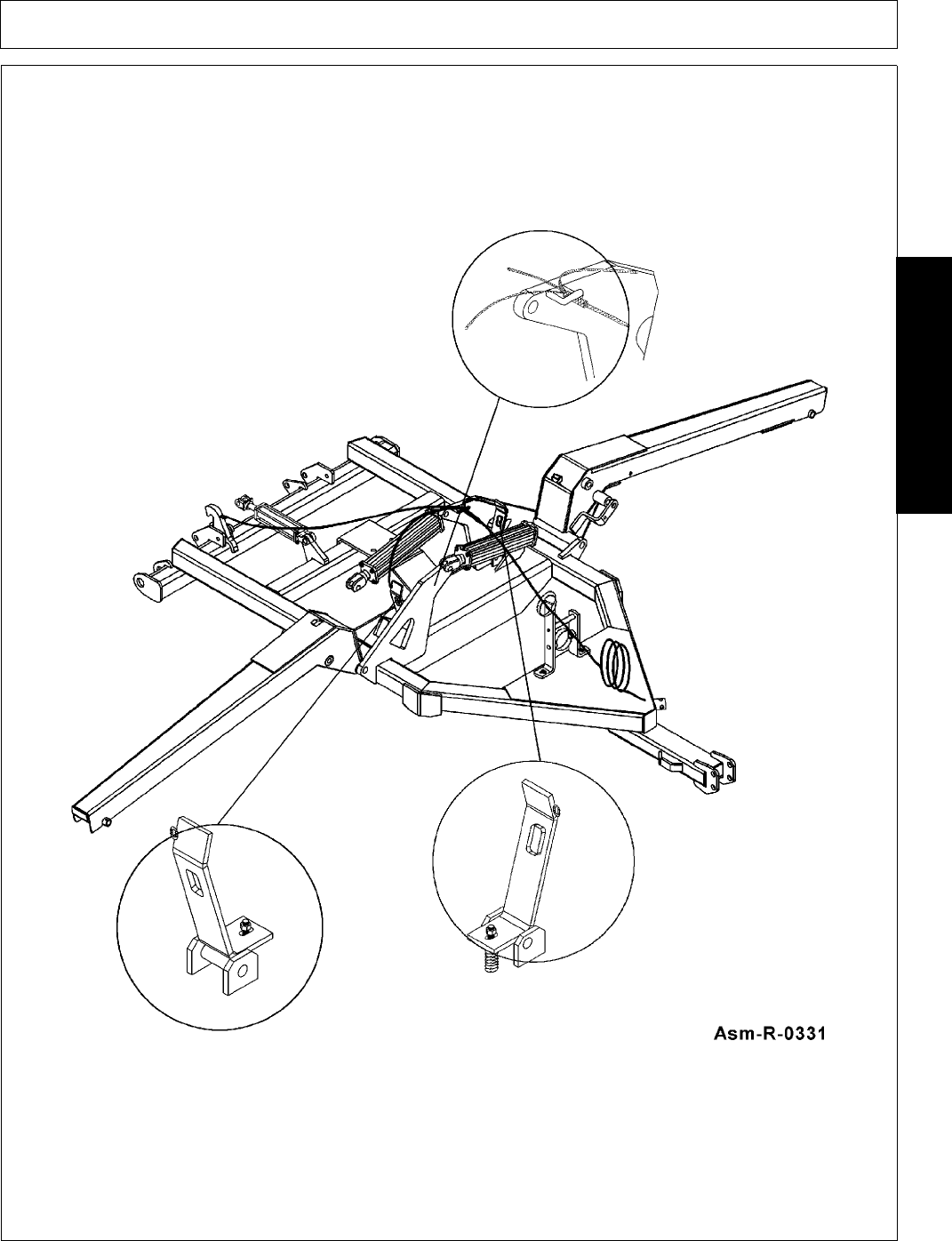 Asm-R-0331