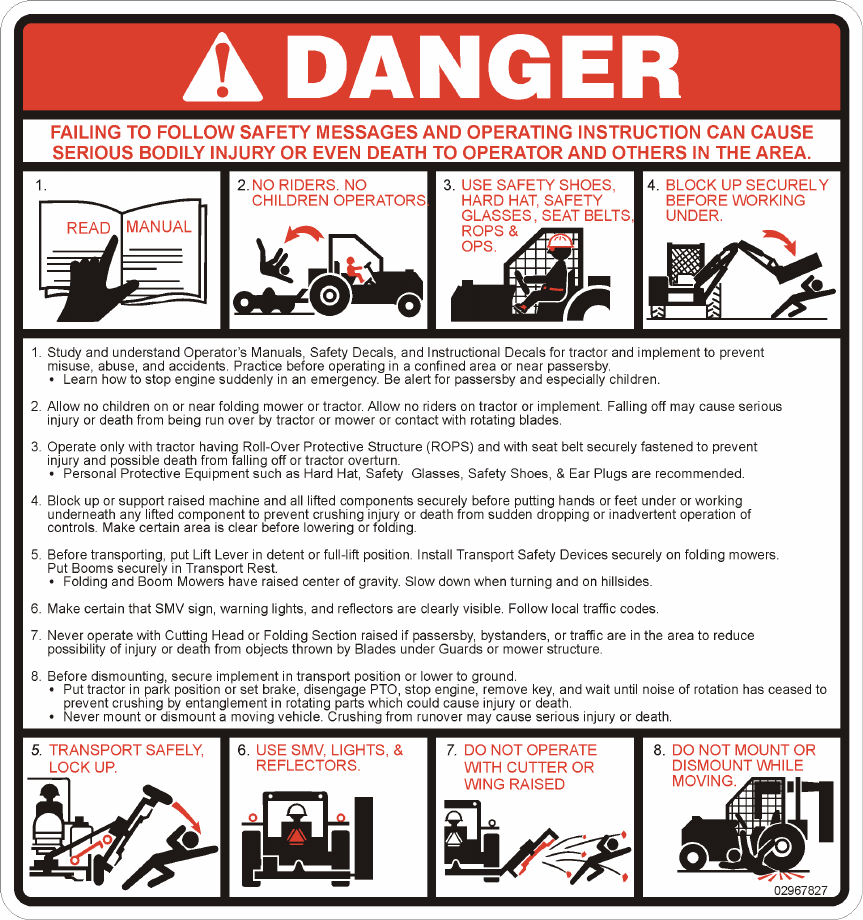 DANGER

FAILING TO FOLLOW SAFETY MESSAGES AND OPERATING INSTRUCTION CAN CAUSE SERIOUS BODILY INJURY OR EVEN DEATH TO OPERATOR AND OTHERS IN THE AREA.

1. READ MANUAL

2. NO RIDERS. NO CHILDREN OPERATORS.

3. USE SAFETY SHOES, HARD HAT, SAFETY GLASSES, SEAT BELTS, ROPS & OPS.

4. BLOCK UP SECURELY BEFORE WORKING UNDER.

1. Study and understand Operator's Manuals, Safety Decals, and Instructional Decals for tractor and implement to prevent misuse, abuse, and accidents. Practice before operating in a confined area or near passersby.
• Learn how to stop engine suddenly in an emergency. Be alert for passersby and especially children.

2. Allow no children on or near folding mower or tractor. Allow no riders on tractor or implement. Falling off may cause serious injury or death from being run over by tractor or mower or contact with rotating blades.

3. Operate only with tractor having Roll-Over Protective Structure (ROPS) and with seat belt securely fastened to prevent injury and possible death from falling off or tractor overturn.
• Personal Protective Equipment such as Hard Hat, Safety Glasses, Safety Shoes, & Ear Plugs are recommended.

4. Block up or support raised machine and all lifted components securely before putting hands or feet under or working underneath any lifted component to prevent crushing injury or death from sudden dropping or inadvertent operation of controls. Make certain area is clear before lowering or folding.

5. Before transporting, put Lift Lever in detent or full-lift position. Install Transport Safety Devices securely on folding mowers. Put Booms securely in Transport Rest.
• Folding and Boom Mowers have raised center of gravity. Slow down when turning and on hillsides.

6. Make certain that SMV sign, warning lights, and reflectors are clearly visible. Follow local traffic codes.

7. Never operate with Cutting Head or Folding Section raised if passersby, bystanders, or traffic are in the area to reduce possibility of injury or death from objects thrown by Blades under Guards or mower structure.

8. Before dismounting, secure implement in transport position or lower to ground.
• Put tractor in park position or set brake, disengage PTO, stop engine, remove key, and wait until noise of rotation has ceased to prevent crushing by entanglement in rotating parts which could cause injury or death.
• Never mount or dismount a moving vehicle. Crushing from runover may cause serious injury or death.

5. TRANSPORT SAFELY, LOCK UP.

6. USE SMV, LIGHTS, & REFLECTORS.

7. DO NOT OPERATE WITH CUTTER OR WING RAISED

8. DO NOT MOUNT OR DISMOUNT WHILE MOVING.

02967827